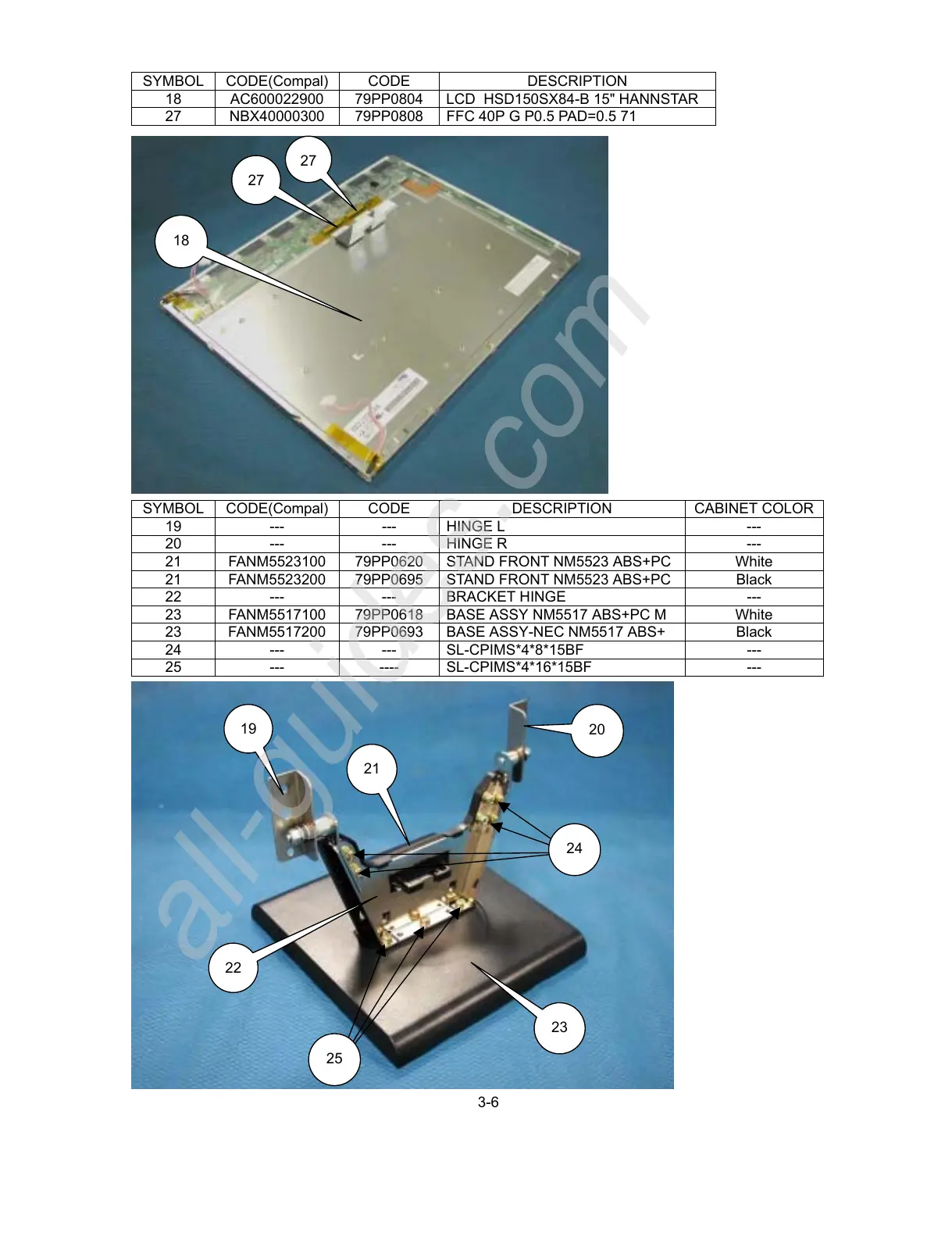 | SYMBOL | CODE(Compal) | CODE | DESCRIPTION |
|---|---|---|---|
| 18 | AC600022900 | 79PP0804 | LCD HSD150SX84-B 15" HANNSTAR |
| 27 | NBX40000300 | 79PP0808 | FFC 40P G P0.5 PAD=0.5 71 |

27

27

18

| SYMBOL | CODE(Compal) | CODE | DESCRIPTION | CABINET COLOR |
|---|---|---|---|---|
| 19 | --- | --- | HINGE L | --- |
| 20 | --- | --- | HINGE R | --- |
| 21 | FANM5523100 | 79PP0620 | STAND FRONT NM5523 ABS+PC | White |
| 21 | FANM5523200 | 79PP0695 | STAND FRONT NM5523 ABS+PC | Black |
| 22 | --- | --- | BRACKET HINGE | --- |
| 23 | FANM5517100 | 79PP0618 | BASE ASSY NM5517 ABS+PC M | White |
| 23 | FANM5517200 | 79PP0693 | BASE ASSY-NEC NM5517 ABS+ | Black |
| 24 | --- | --- | SL-CPIMS*4*8*15BF | --- |
| 25 | --- | ---- | SL-CPIMS*4*16*15BF | --- |

19

20

21

24

22

23

25

all-guides.com

3-6