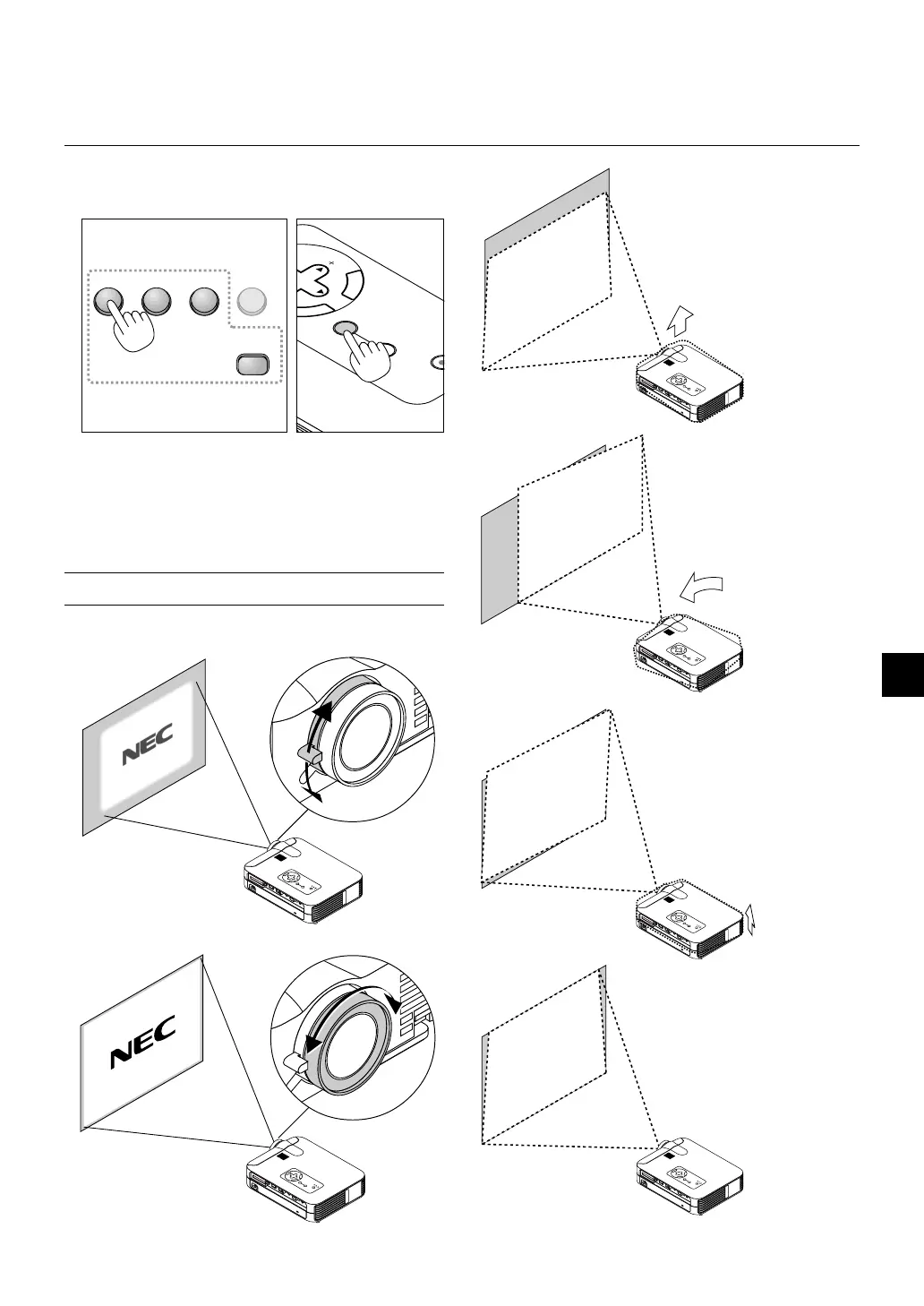 NEC

NEC