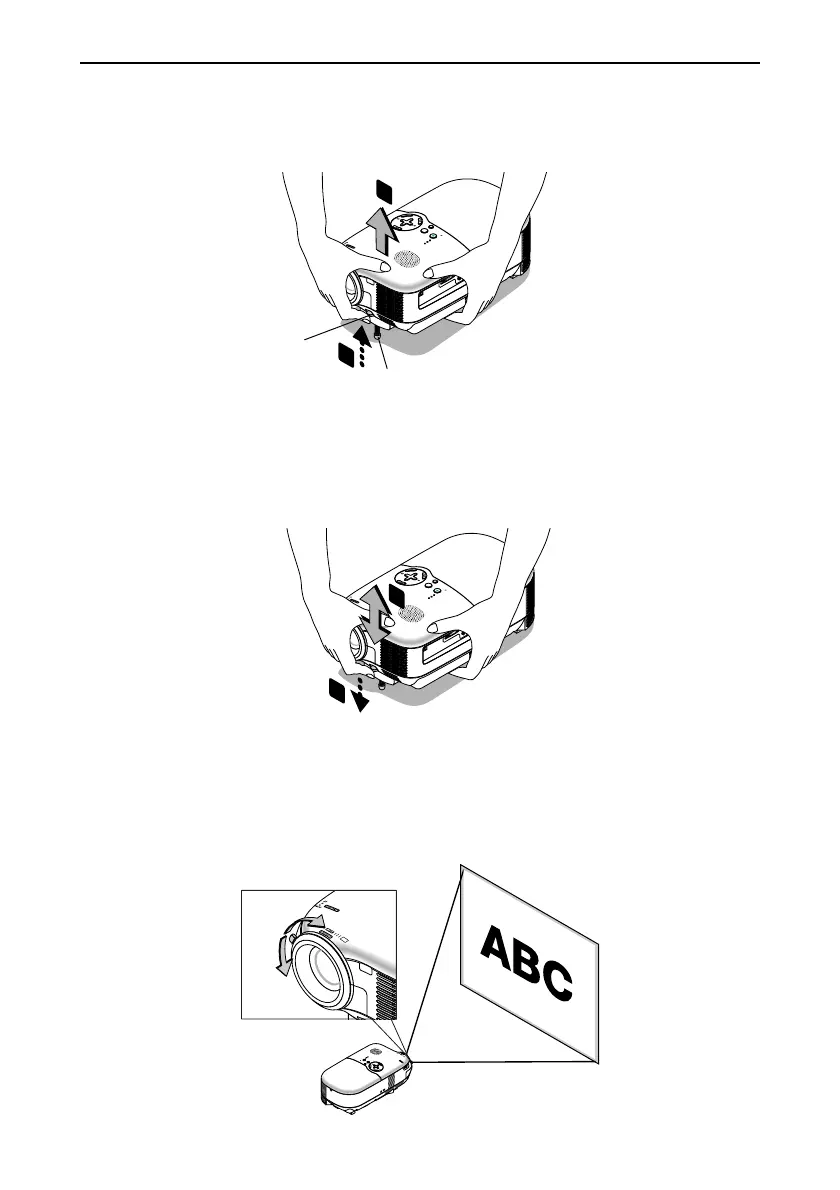 ABC