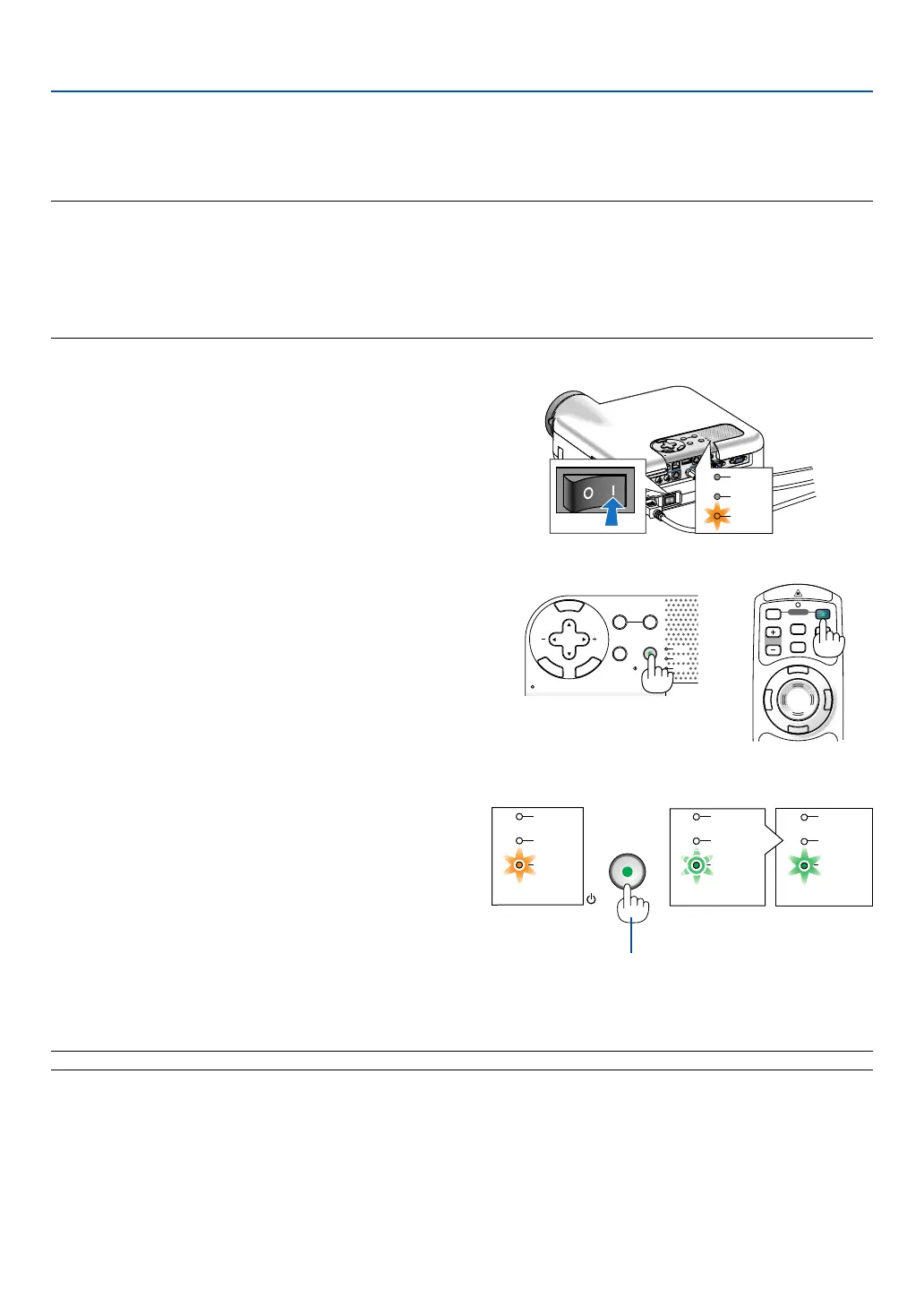 O I