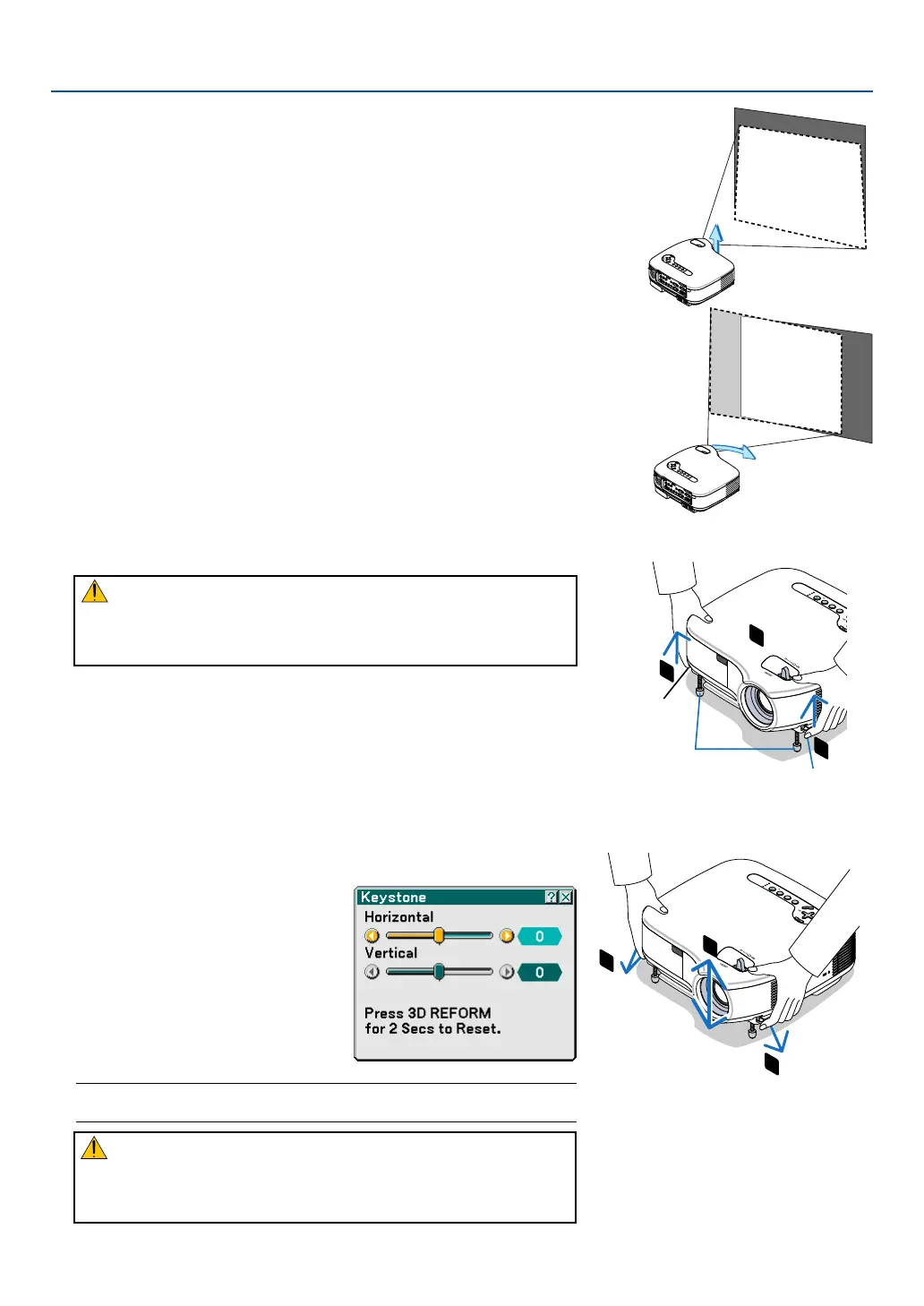 Keystone
Horizontal
0
Vertical
0
Press 3D REFORM for 2 Secs to Reset.