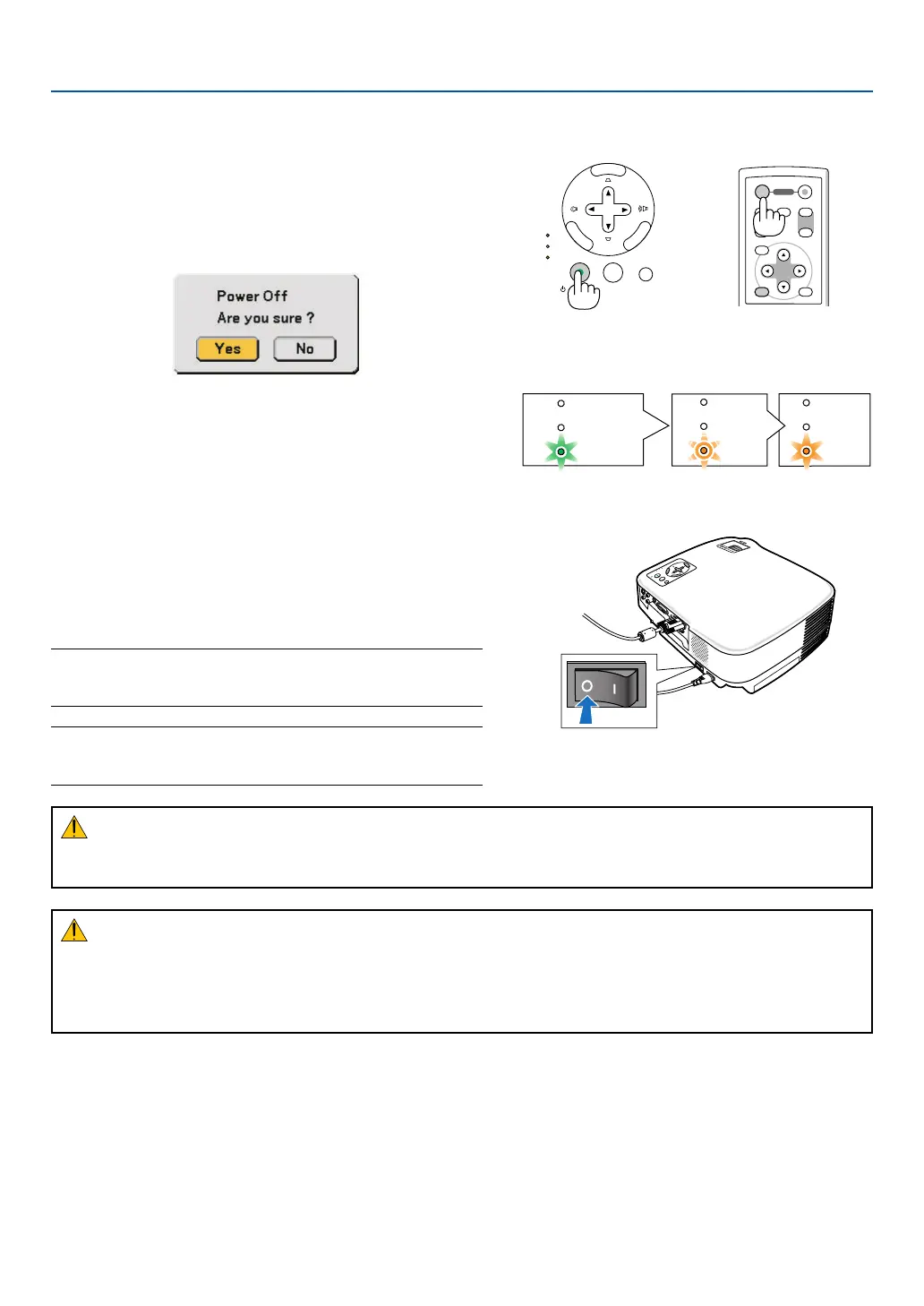 Power Off
Are you sure ?
Yes
No

O
I