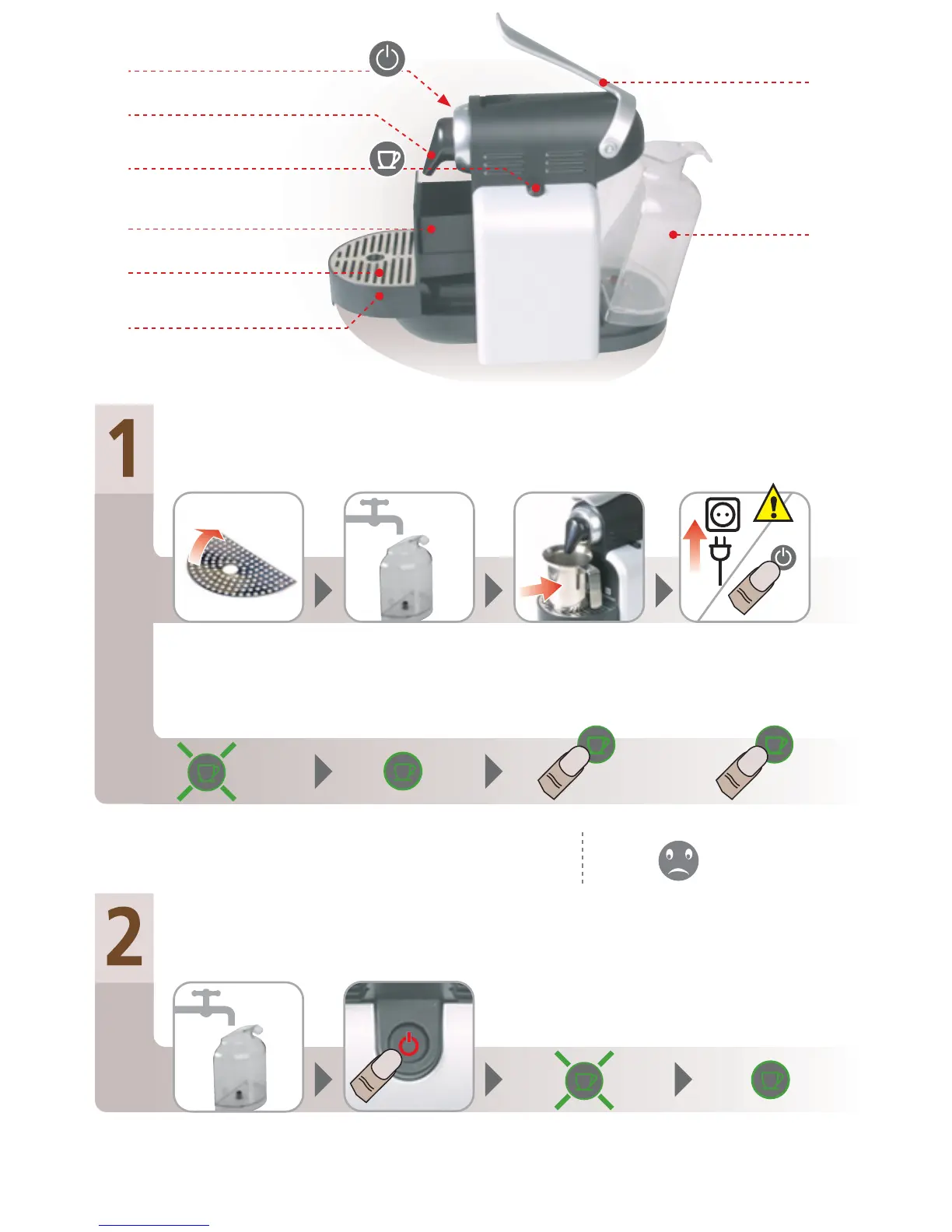 1

2