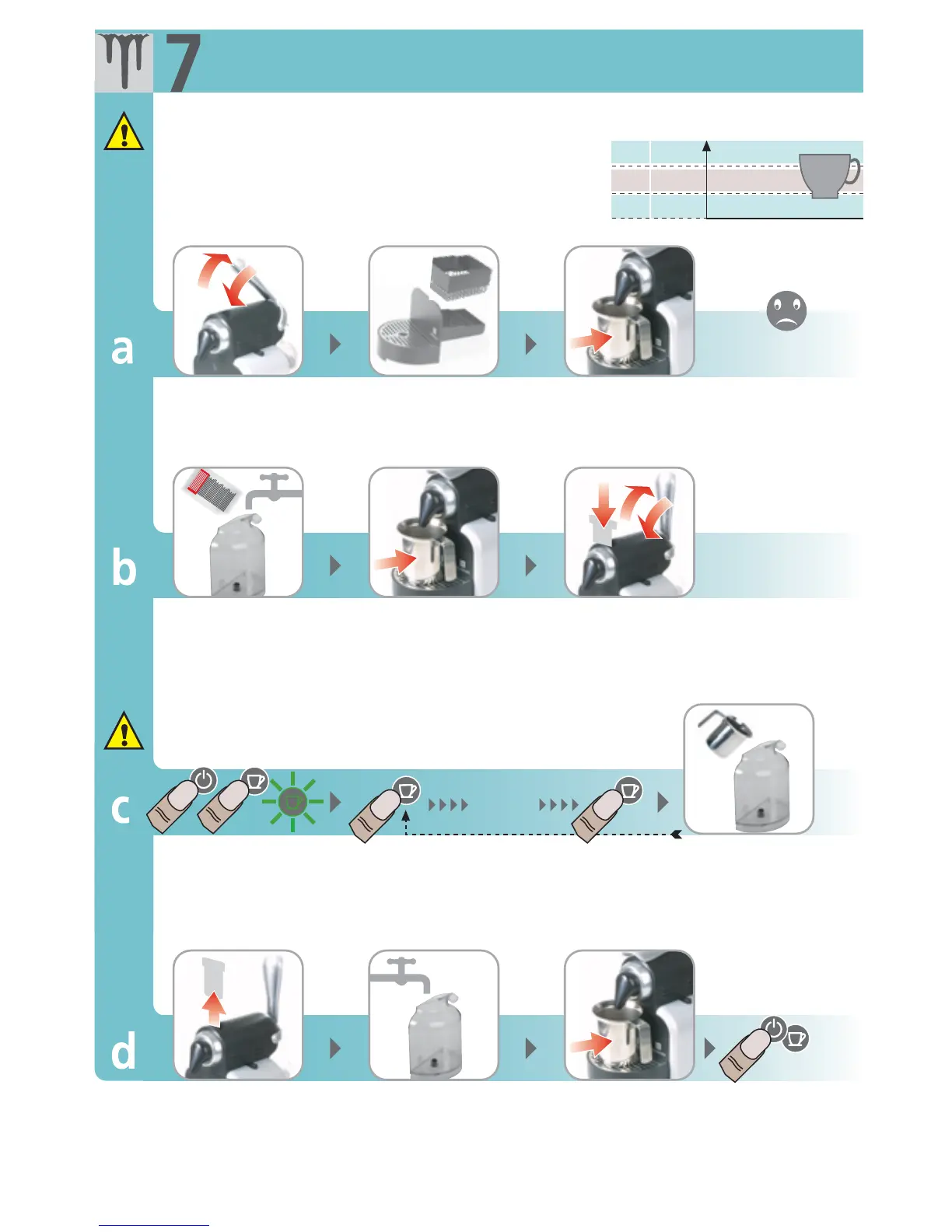 7

a

b

c

d