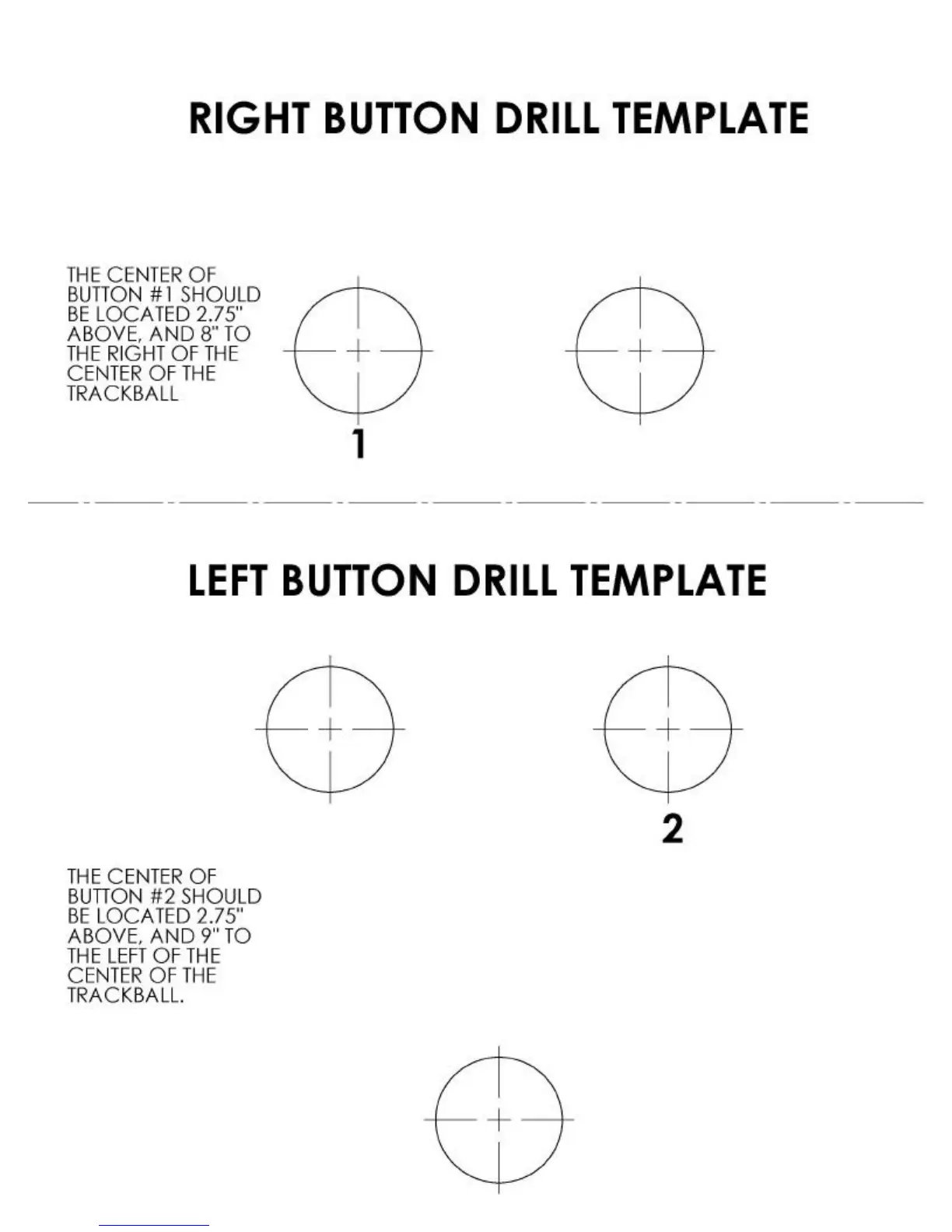 RIGHT BUTTON DRILL TEMPLATE

THE CENTER OF BUTTON #1 SHOULD BE LOCATED 2.75" ABOVE, AND 8" TO THE RIGHT OF THE CENTER OF THE TRACKBALL

1

LEFT BUTTON DRILL TEMPLATE

2

THE CENTER OF BUTTON #2 SHOULD BE LOCATED 2.75" ABOVE, AND 9" TO THE LEFT OF THE CENTER OF THE TRACKBALL.