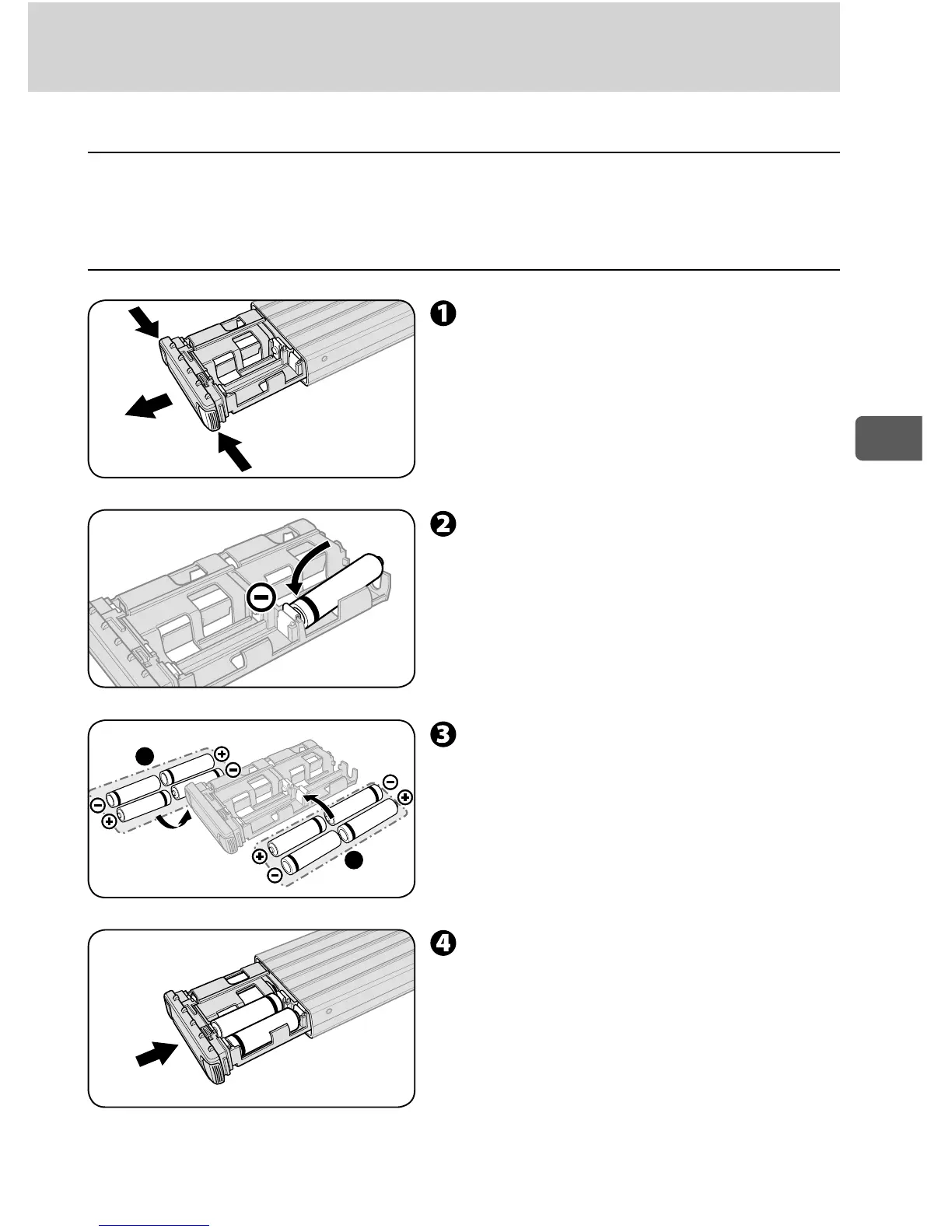 ❶

❷

❸

❹