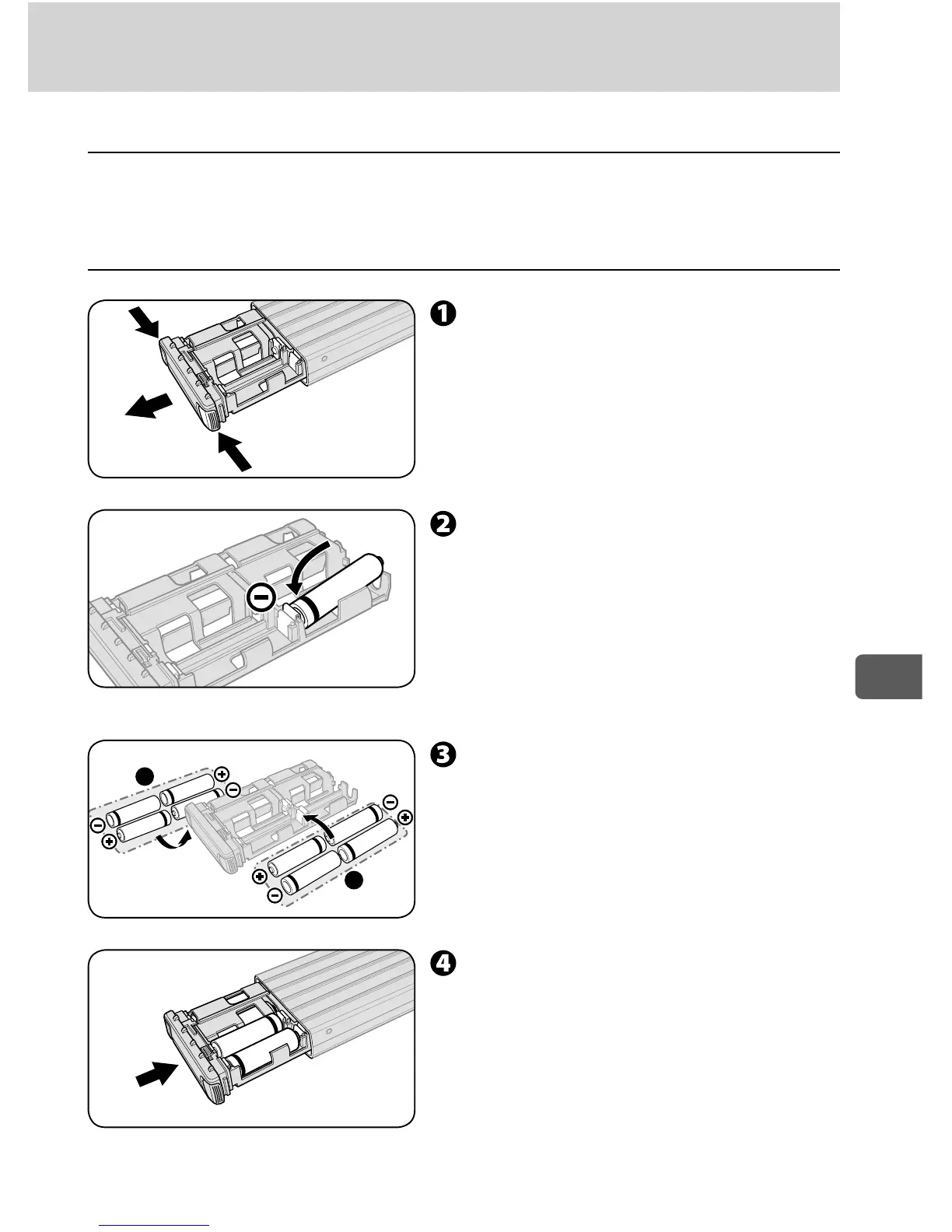 ❶

❷

❸

❹