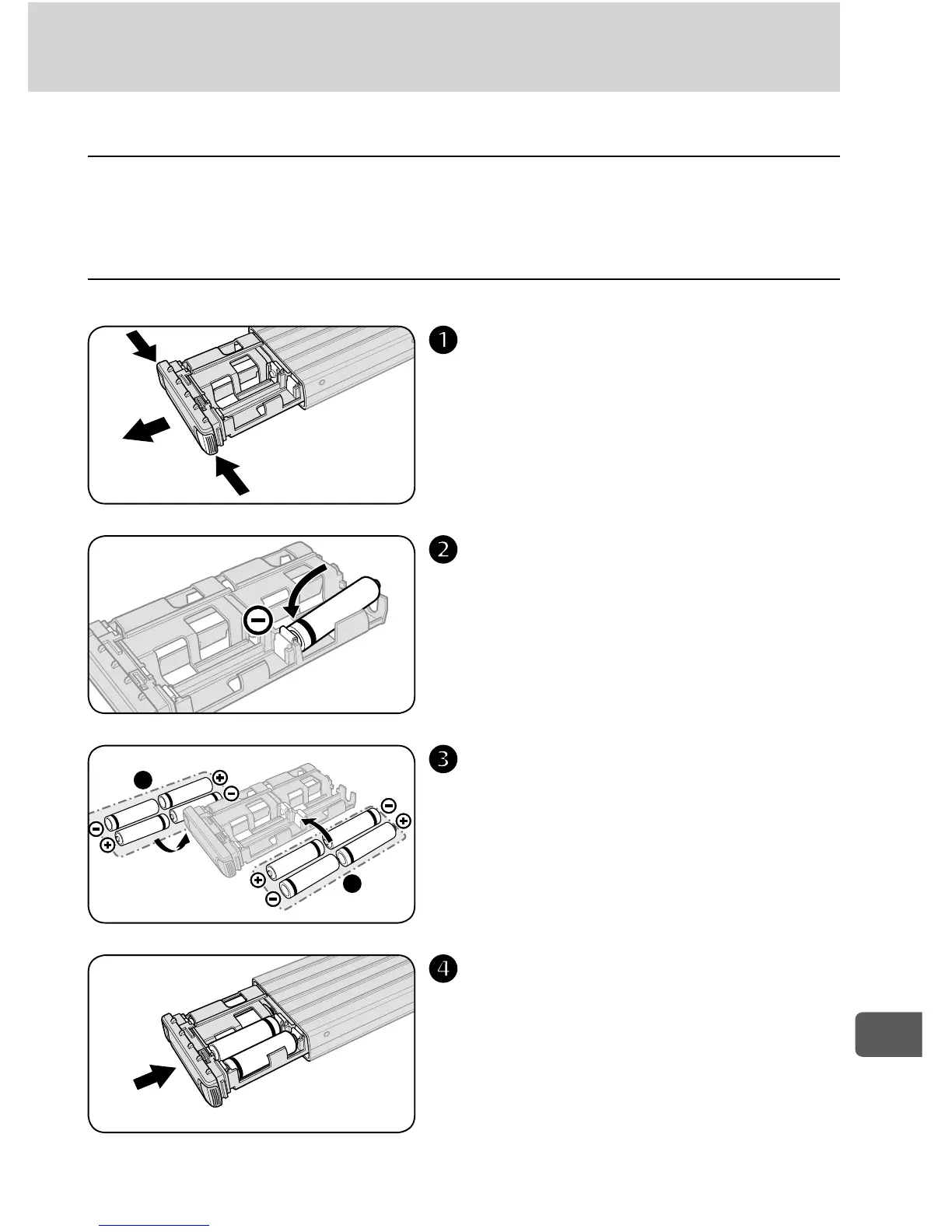 1

2

3

4