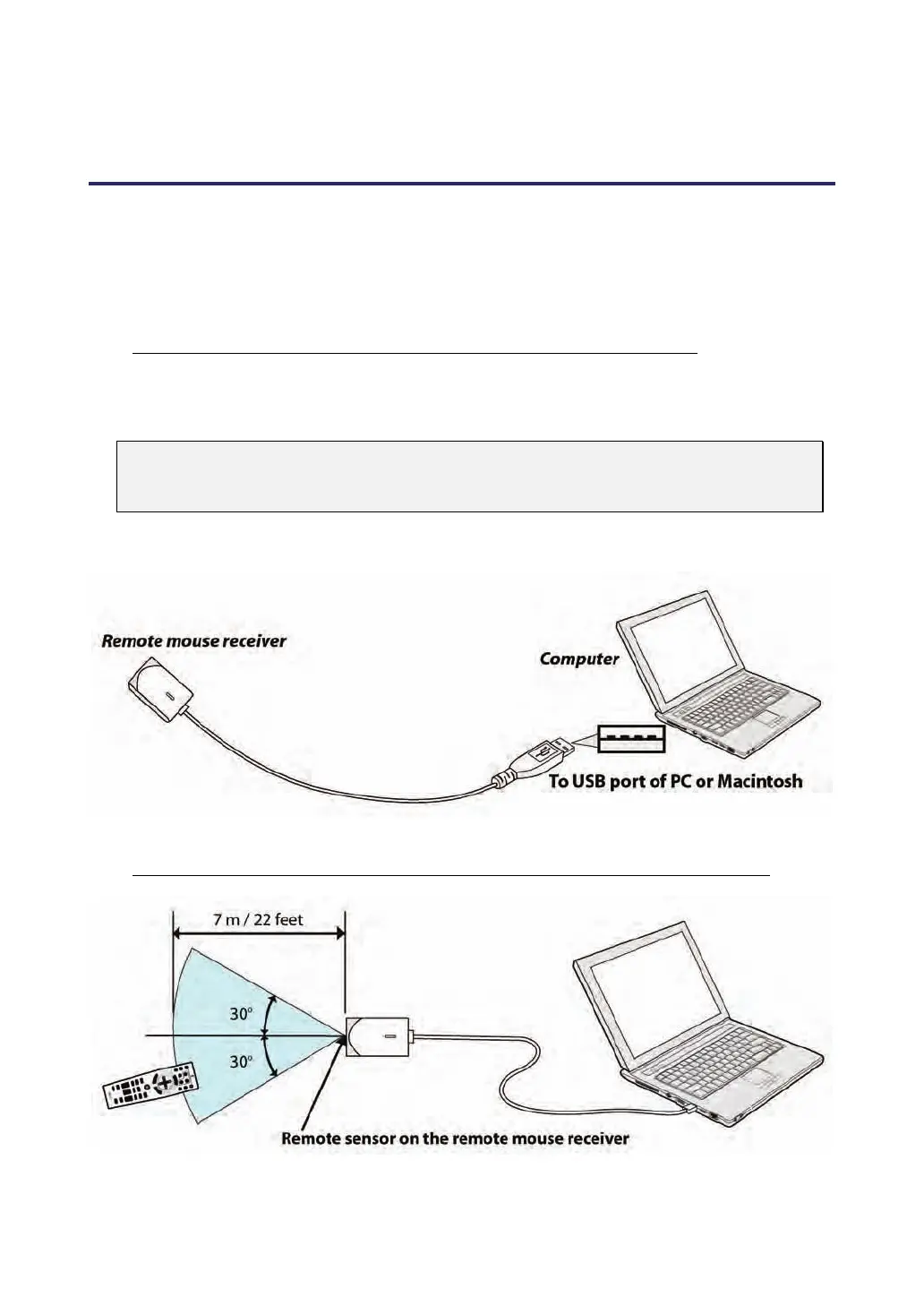 Remote mouse receiver

Computer

To USB port of PC or Macintosh

7 m / 22 feet

30°

30°

Remote sensor on the remote mouse receiver