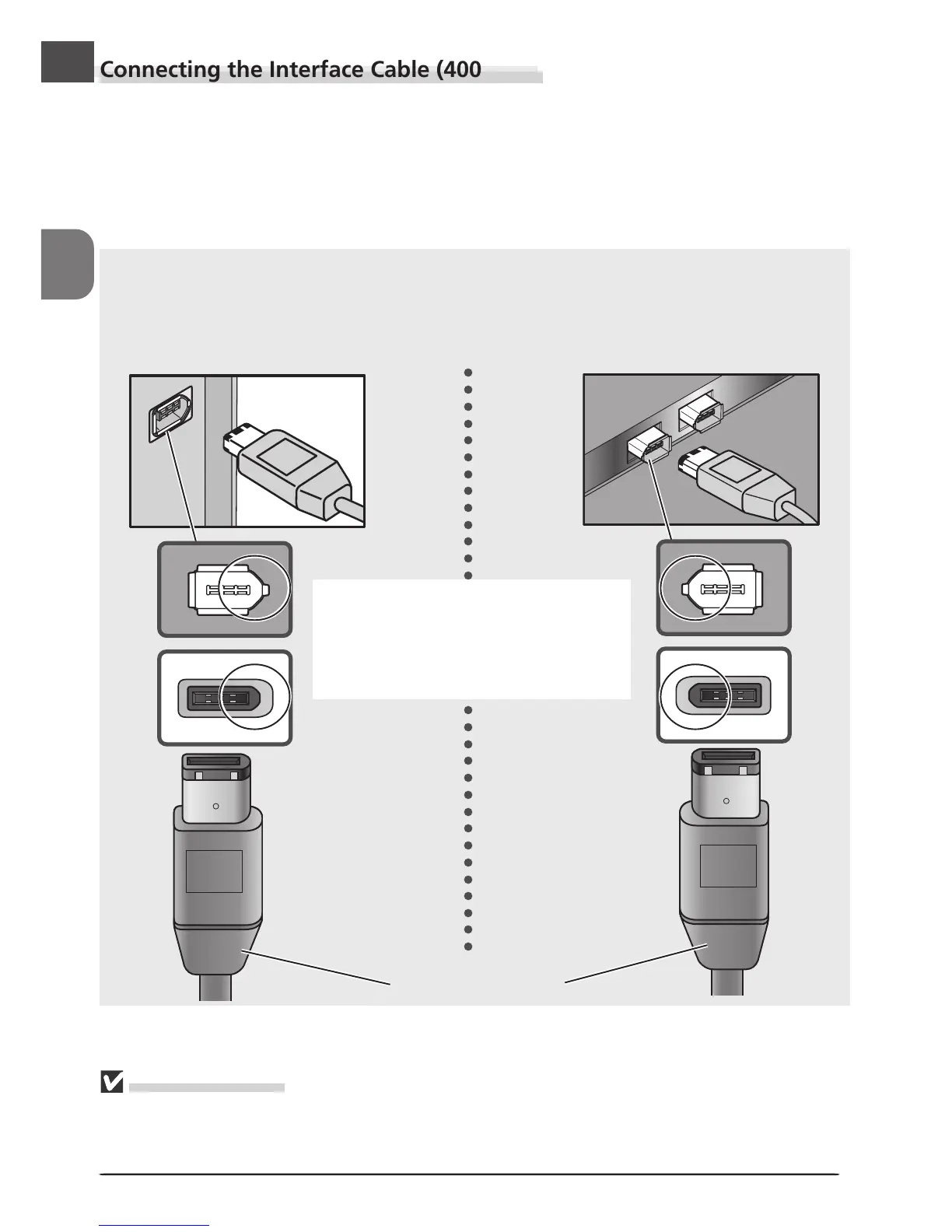 Connecting the Interface Cable (400