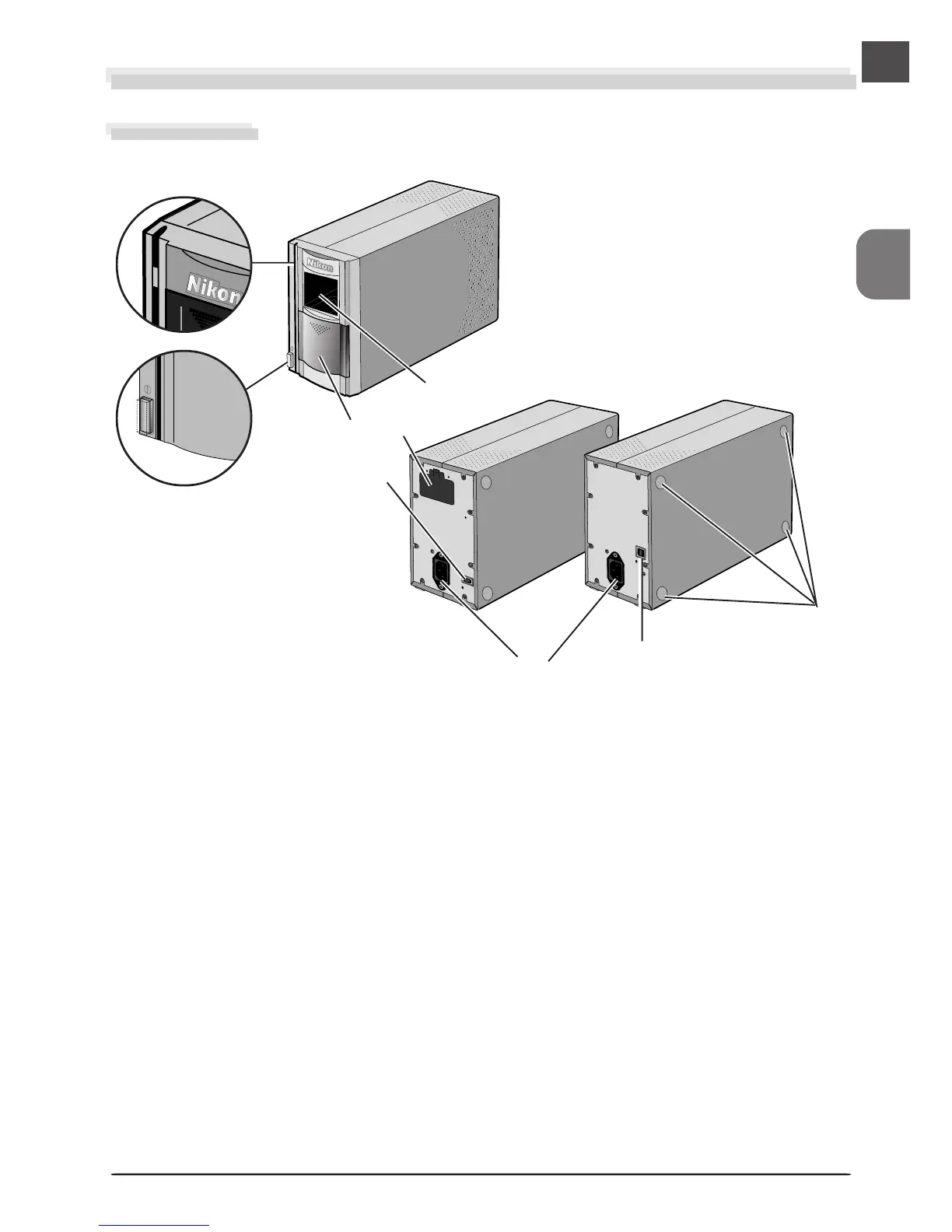 Nikon

Nikon