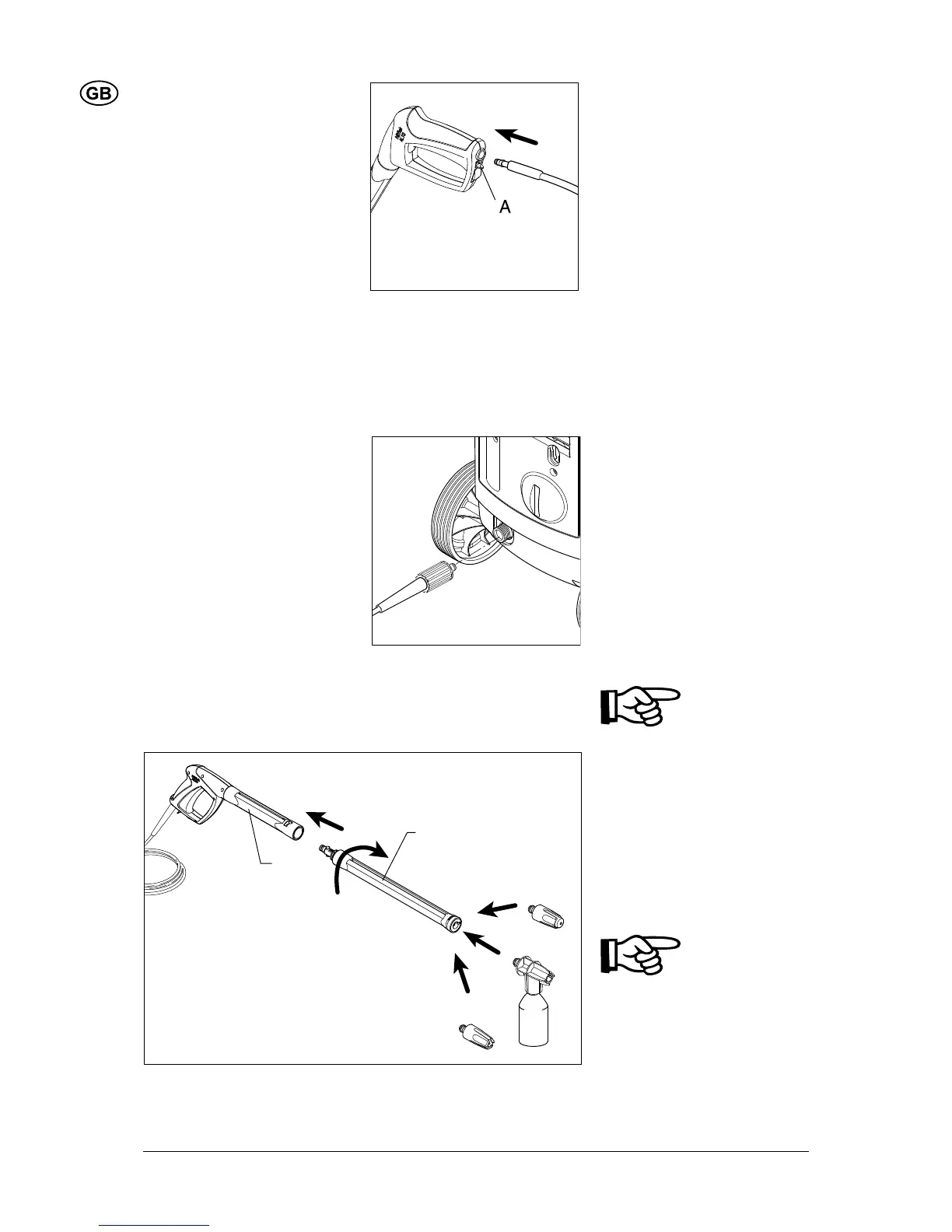 GB

A