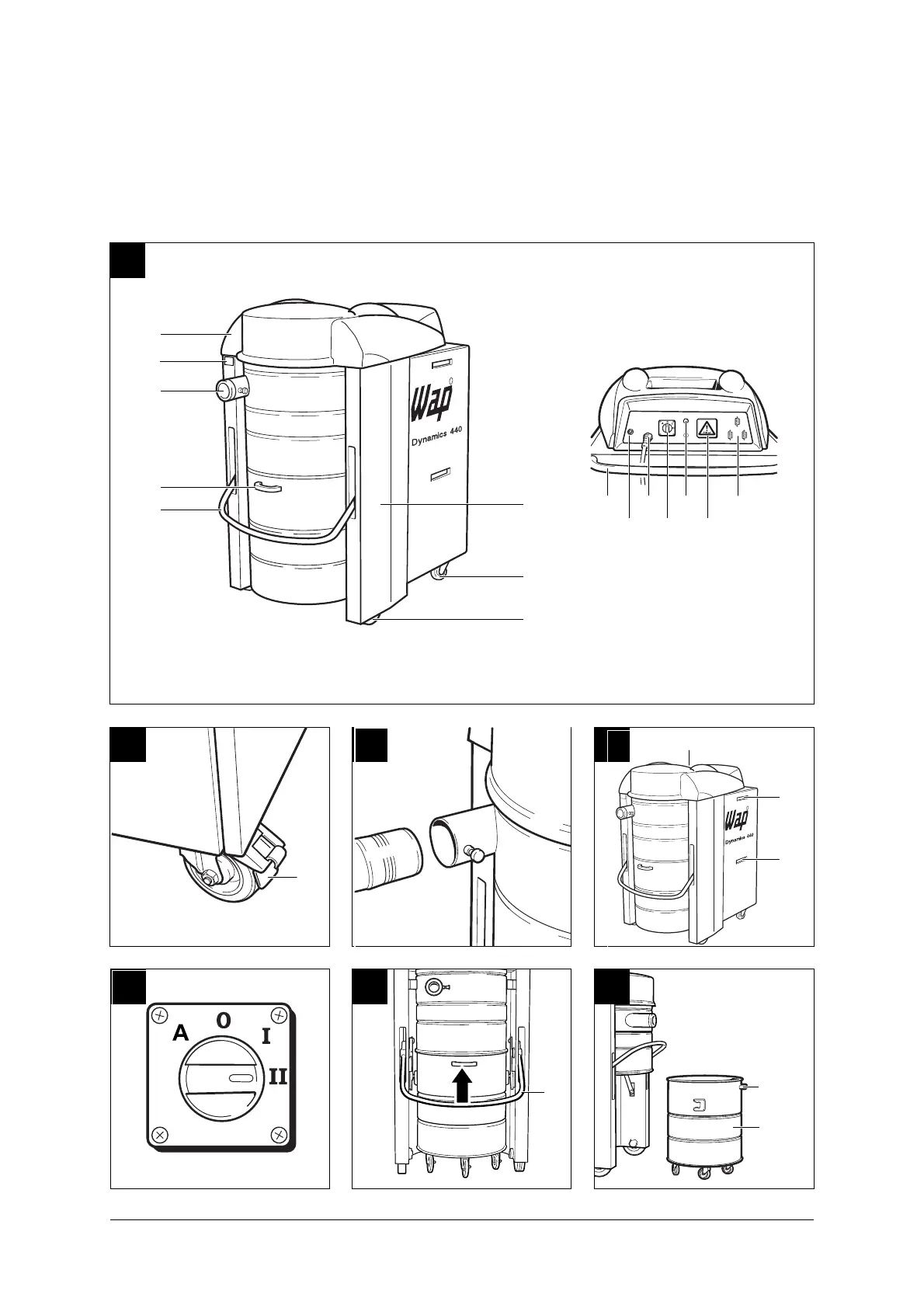 Wap
Dynamics 440

Wap
Dynamics 440

A 0 I
II