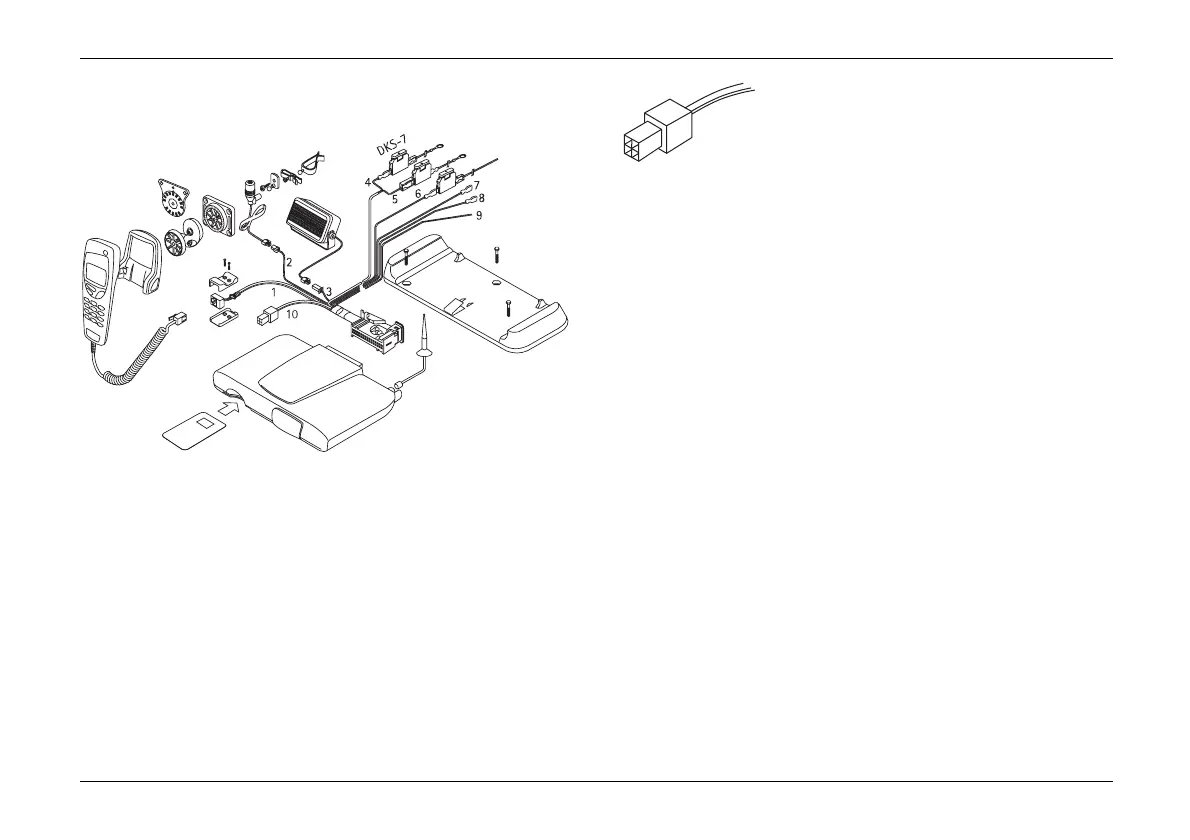 DKS-7
4
5
6
7
8
9
2
3
1
10