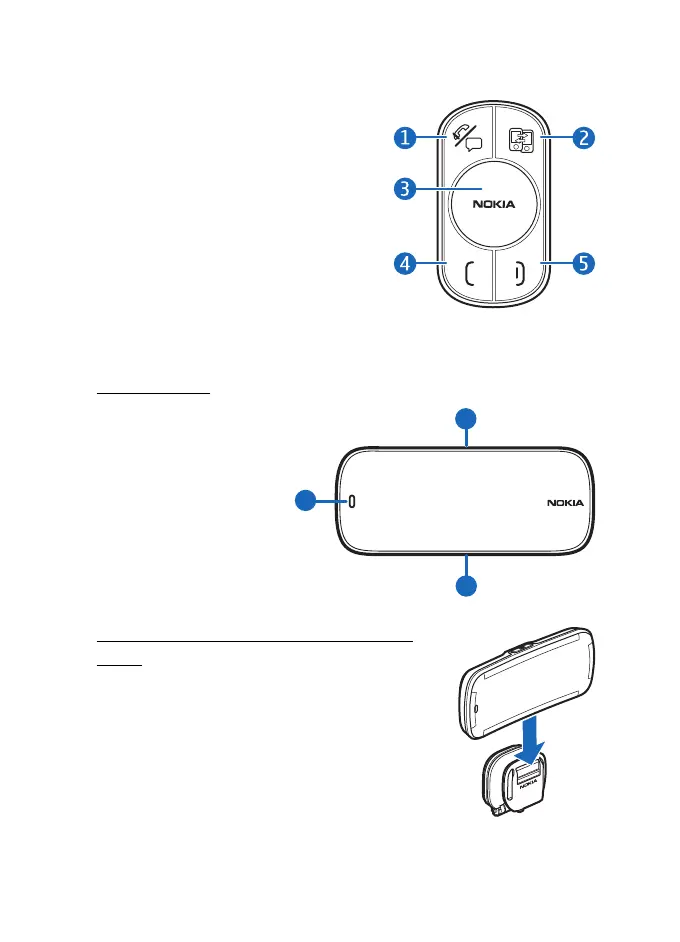 1
2
3
NOKIA
4
5

NOKIA

NOKIA