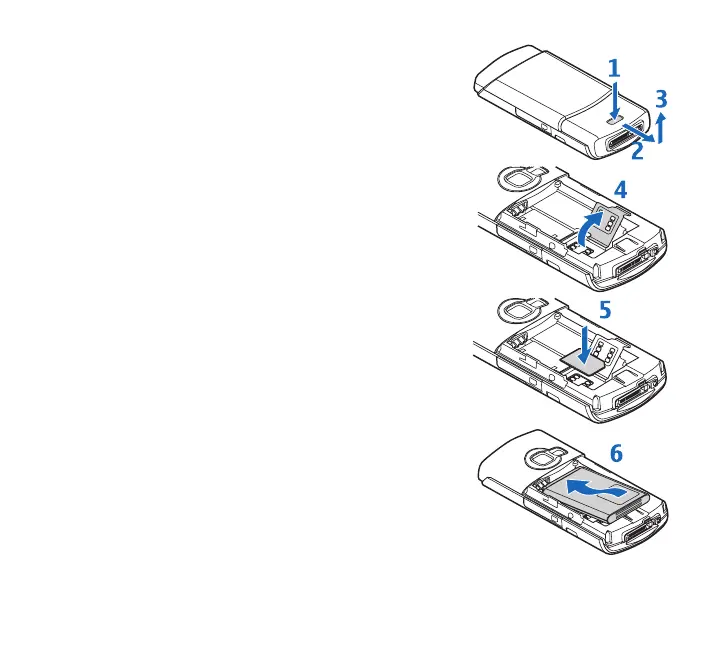 1
3
2
4
5
6