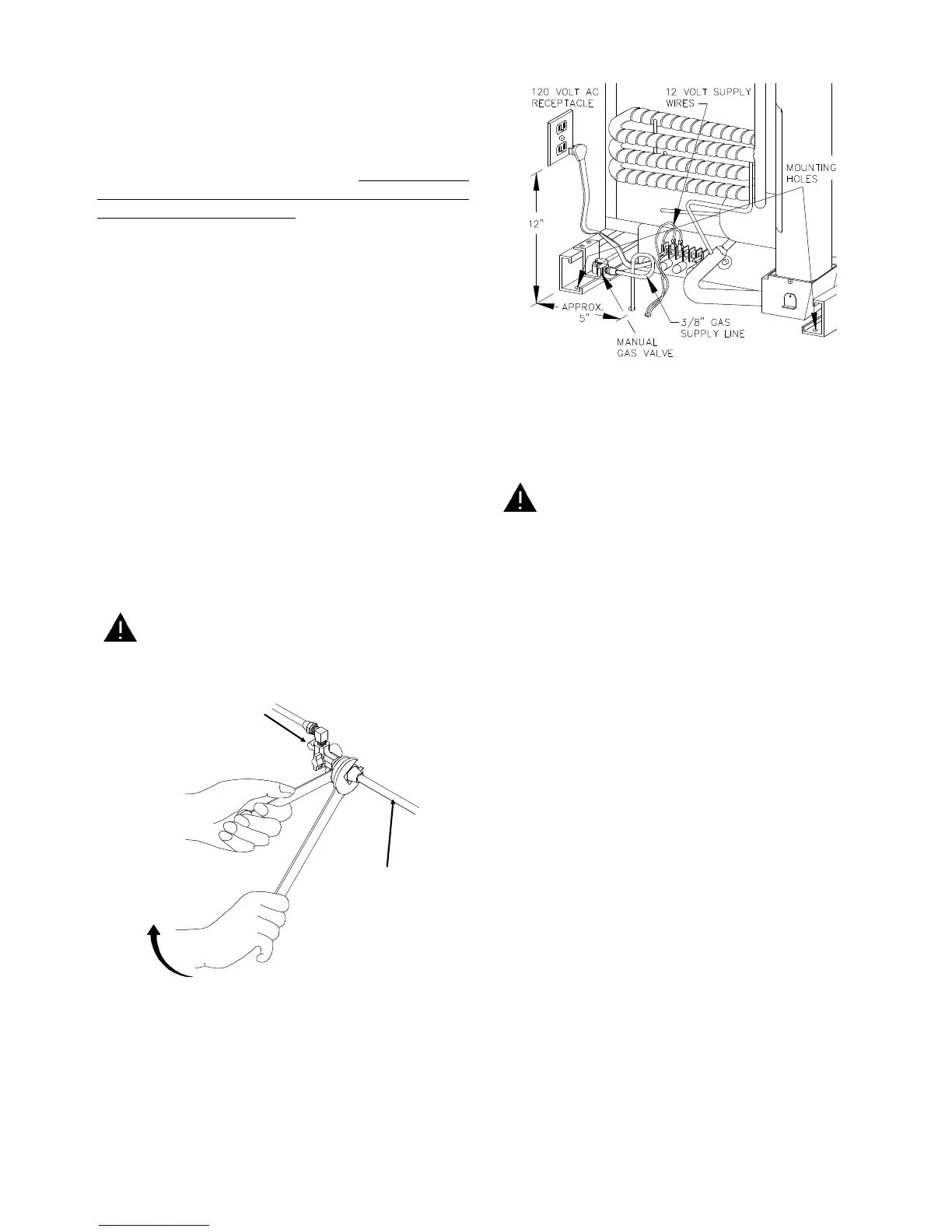 120 VOLT AC RECEPTACLE

12 VOLT SUPPLY WIRES

MOUNTING HOLES

12"

APPROX. 5"

3/8" GAS SUPPLY LINE

MANUAL GAS VALVE