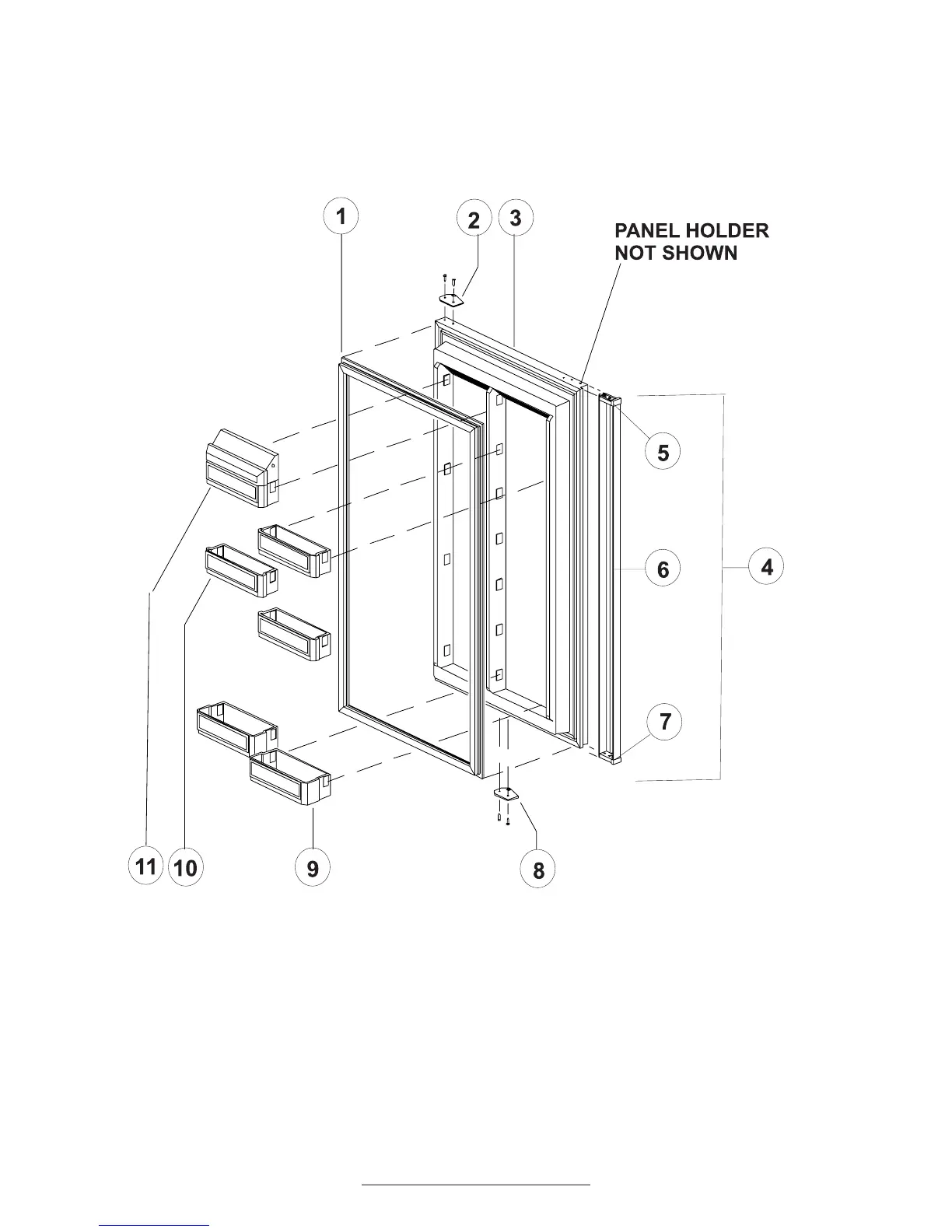 1
2
3
PANEL HOLDER NOT SHOWN
5
6
4
7
11
10
9
8