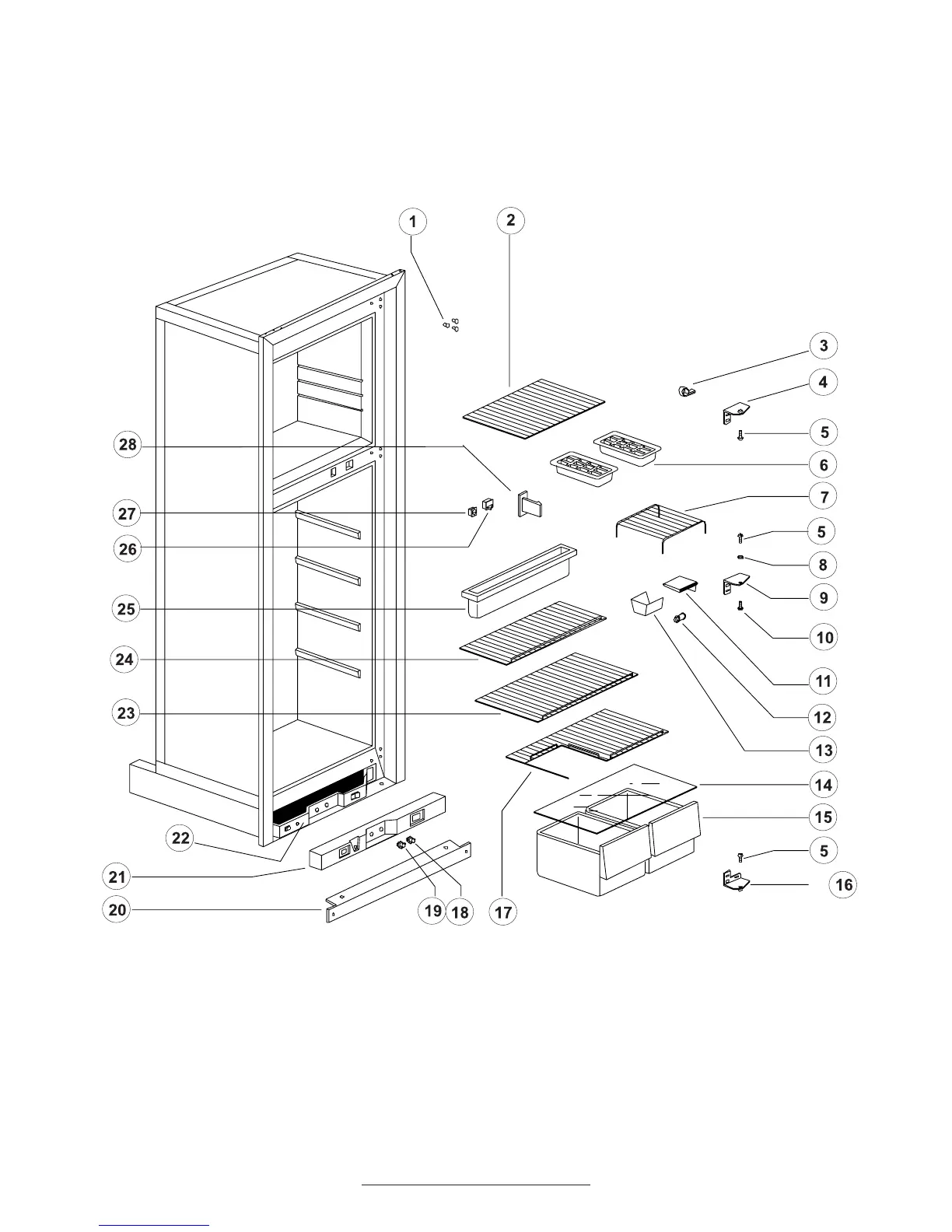 1
2
3
4
5
6
7
5
8
9
10
11
12
13
14
15
5
16
28
27
26
25
24
23
22
21
20
19
18
17