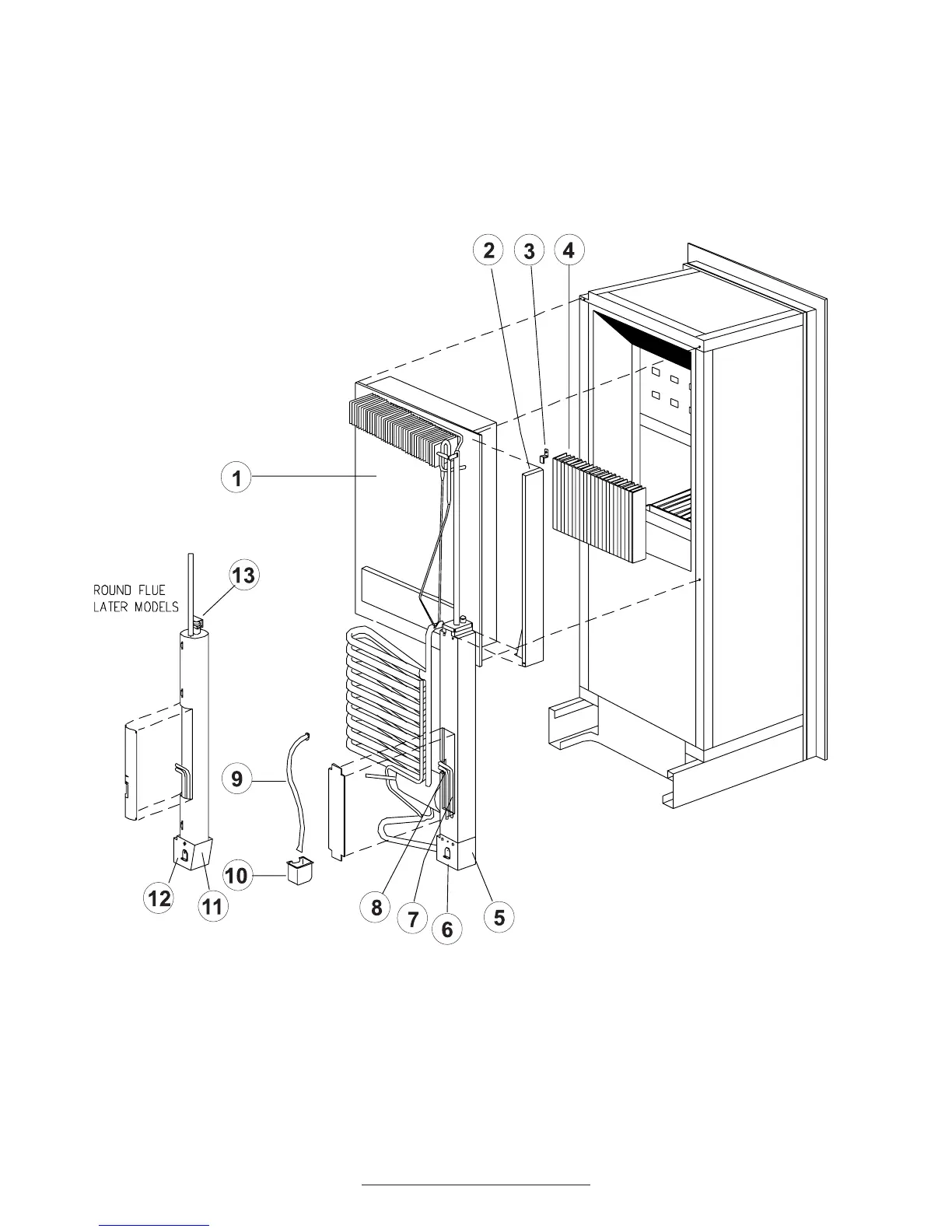 2 3 4

1

ROUND FLUE
LATER MODELS

13

9

10

12 11

8 7 6 5