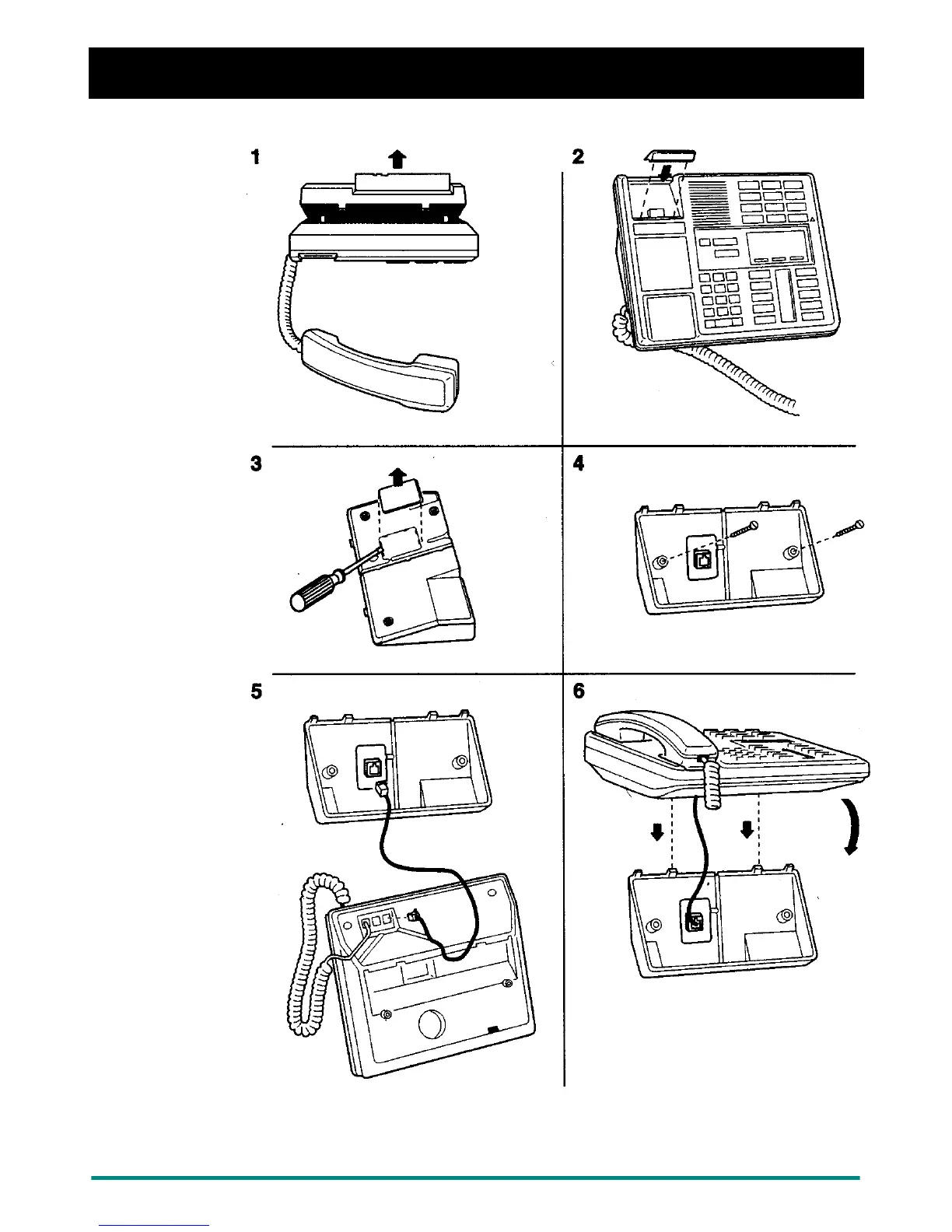 1

2

3

4

5

6