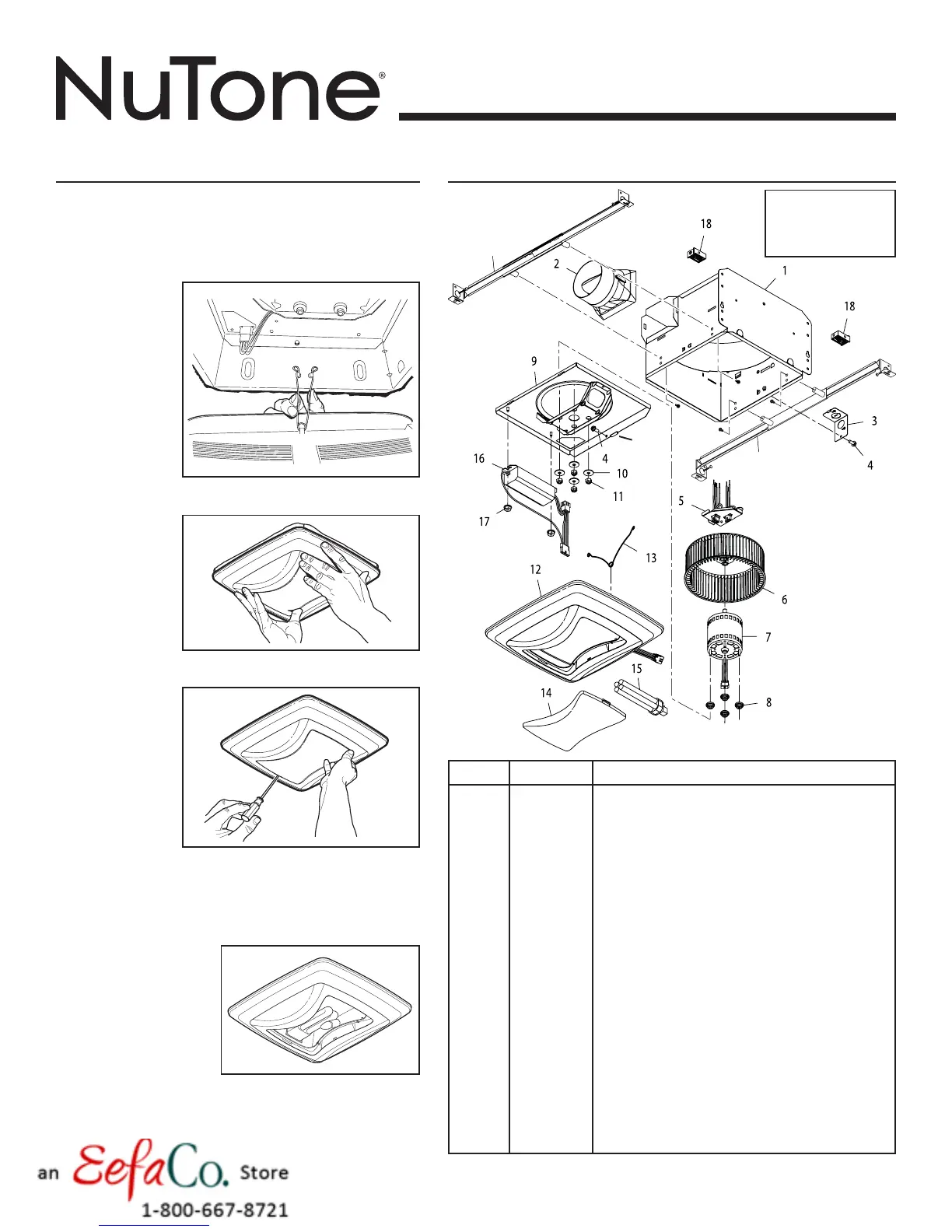 NuTone®

18

2

1

18

9

3

4

4

16

10

11

5

17

13

12

6

7

15

14

8

an EefaCo. Store
1-800-667-8721