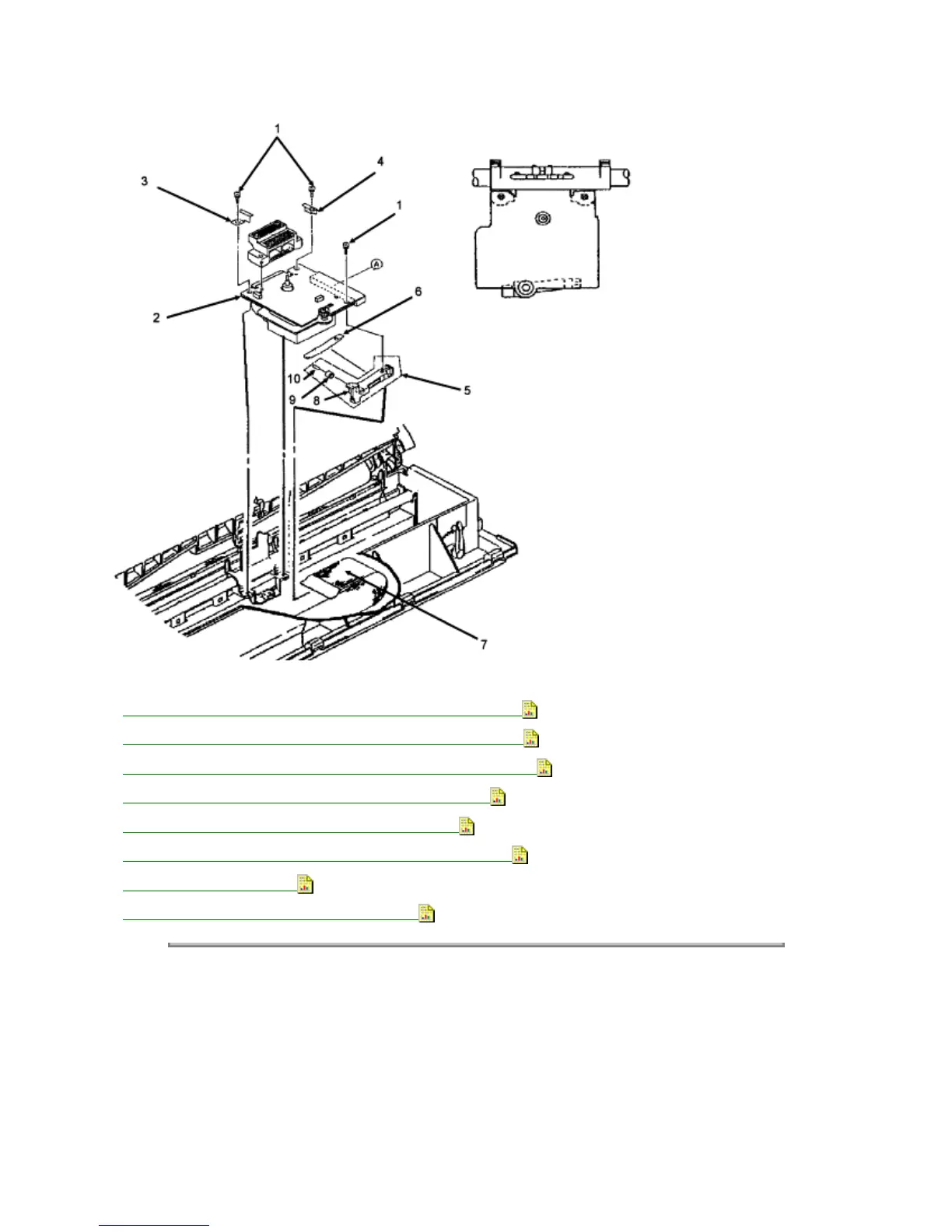 1
3
4
1
A
2
6
10
9
8
5
7