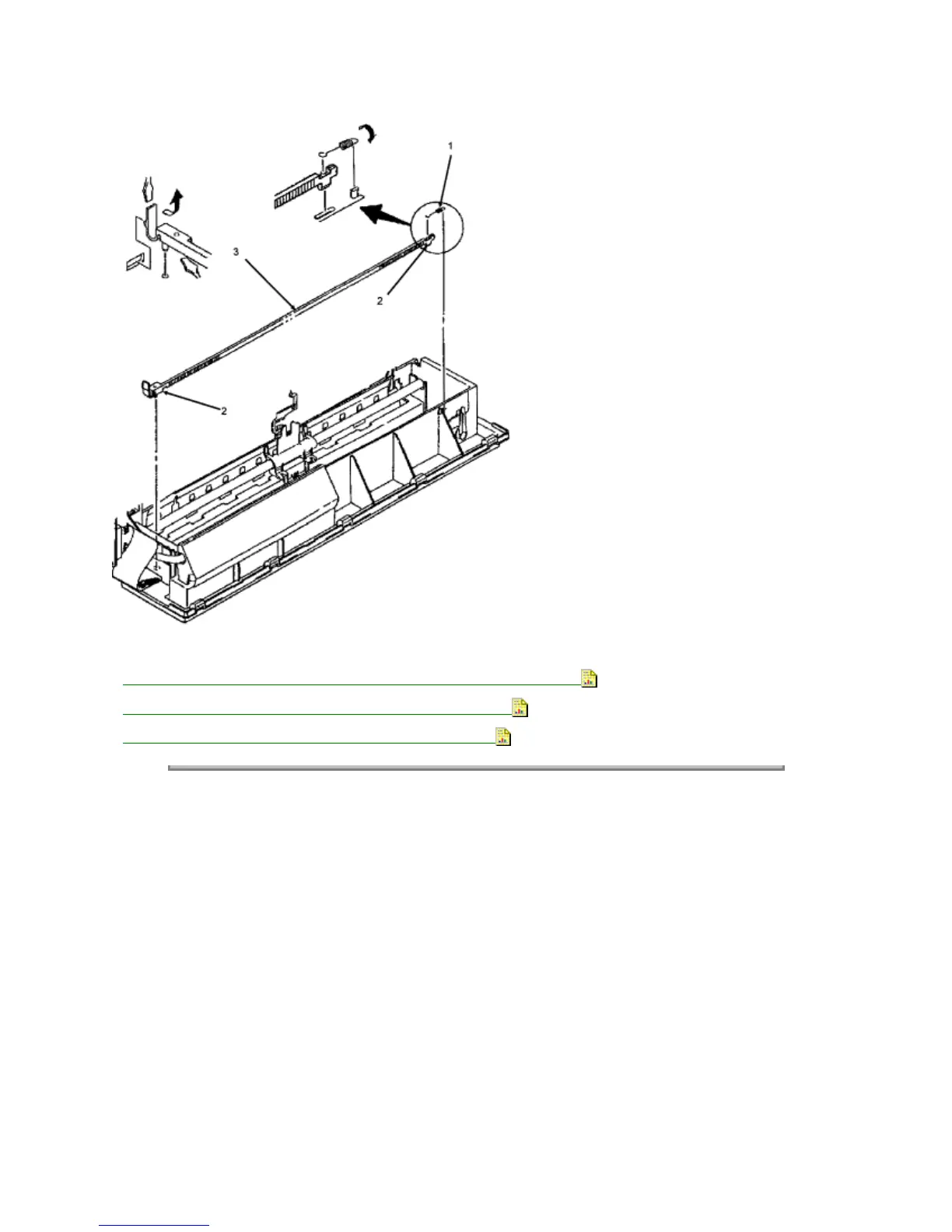 1

3

2

2