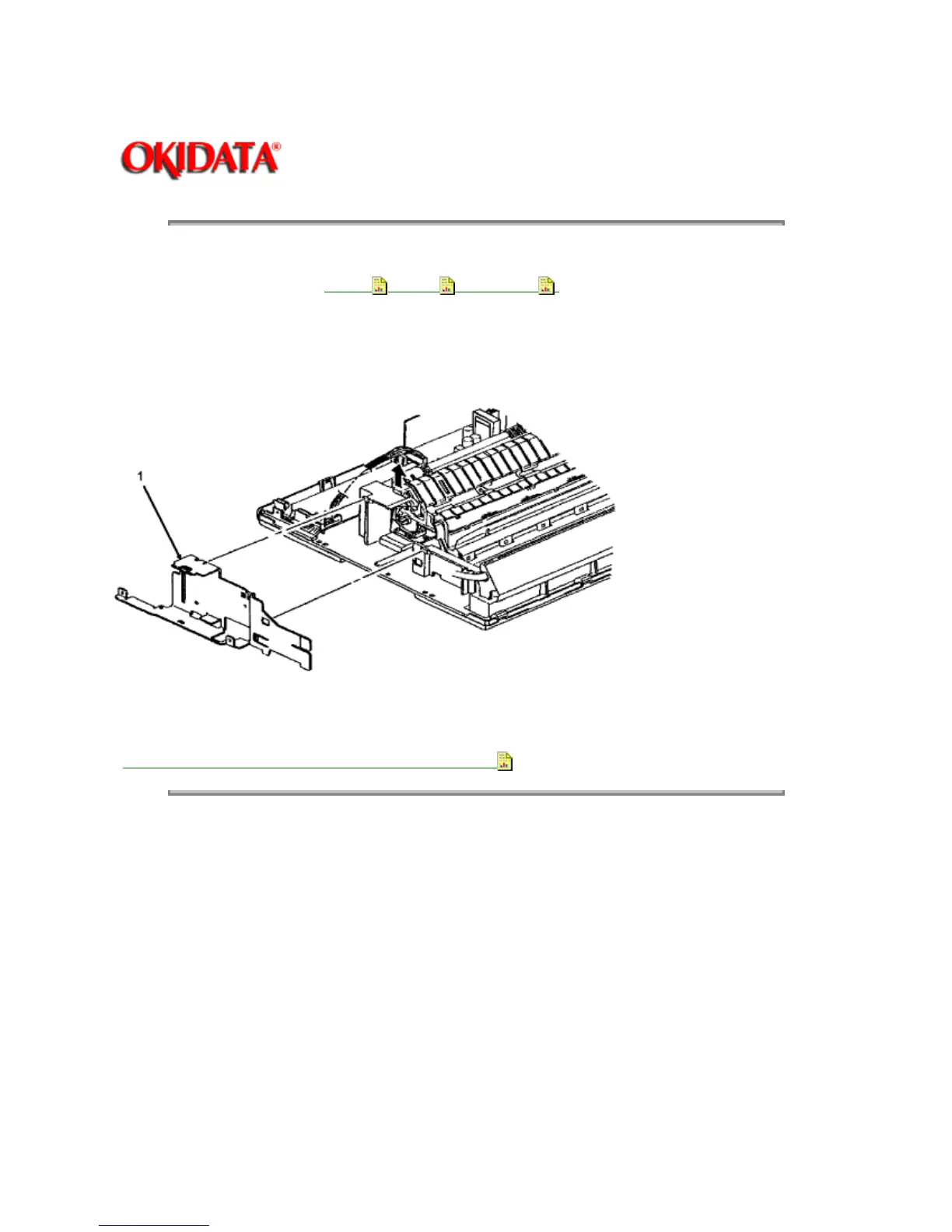 OKIDATA®

1