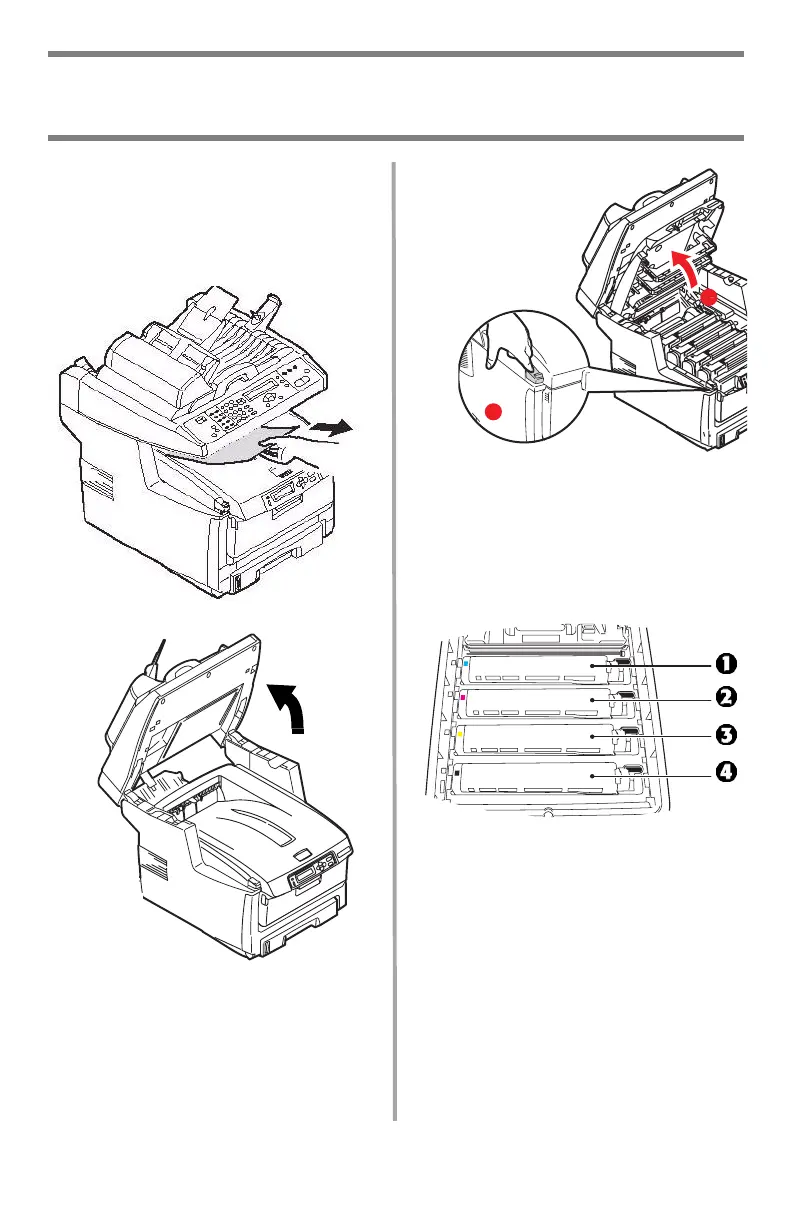 1
2
3
4