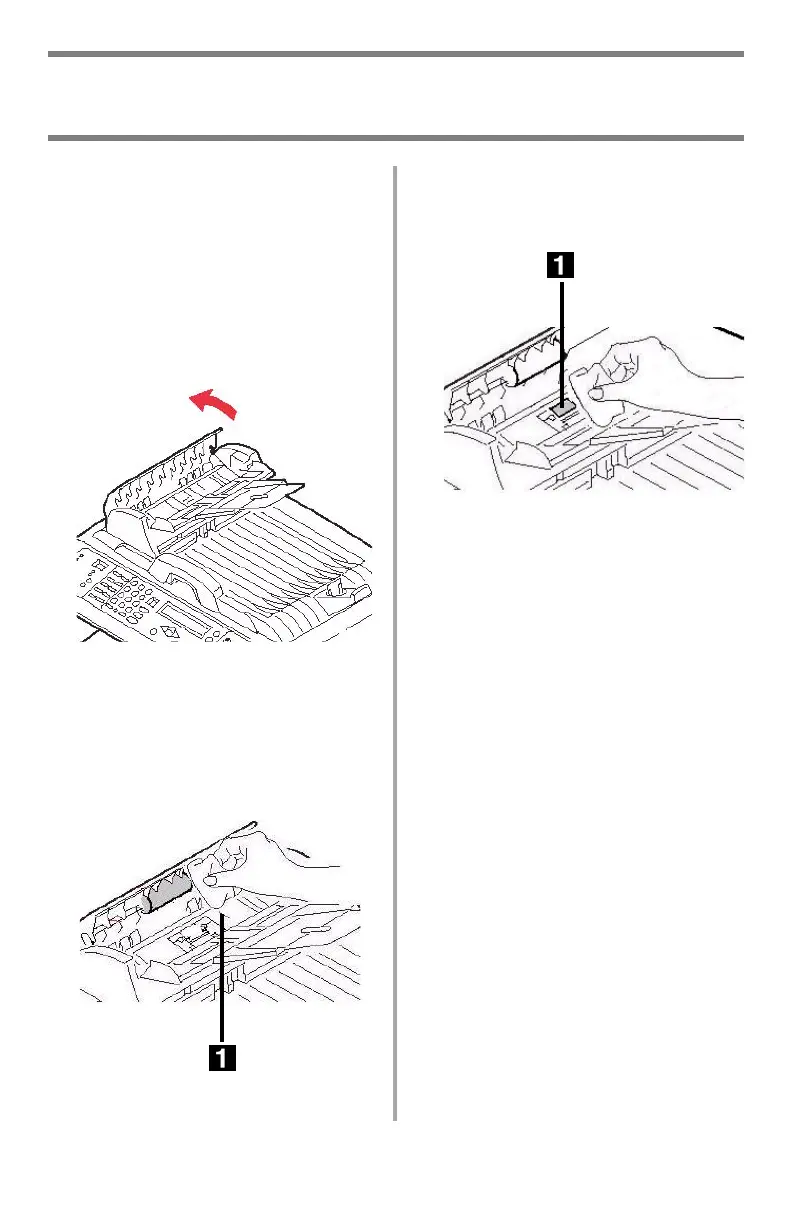 1

1