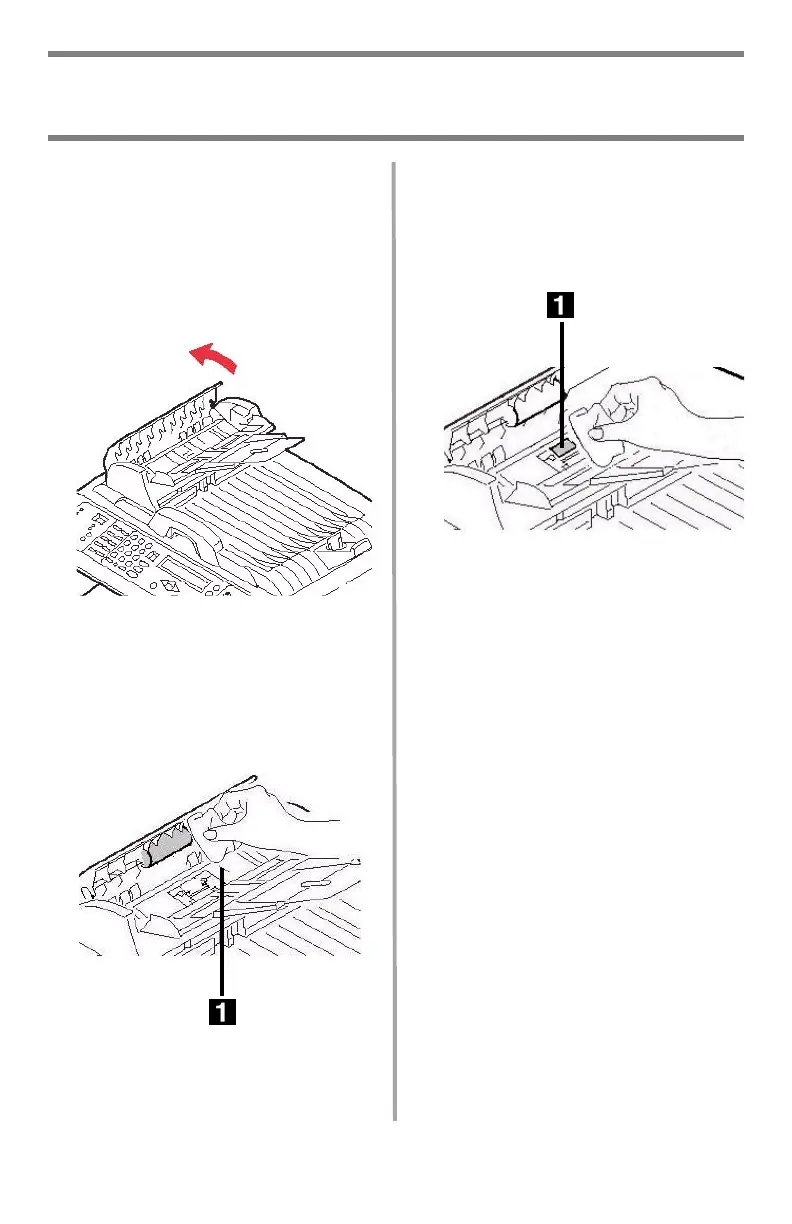 1

1