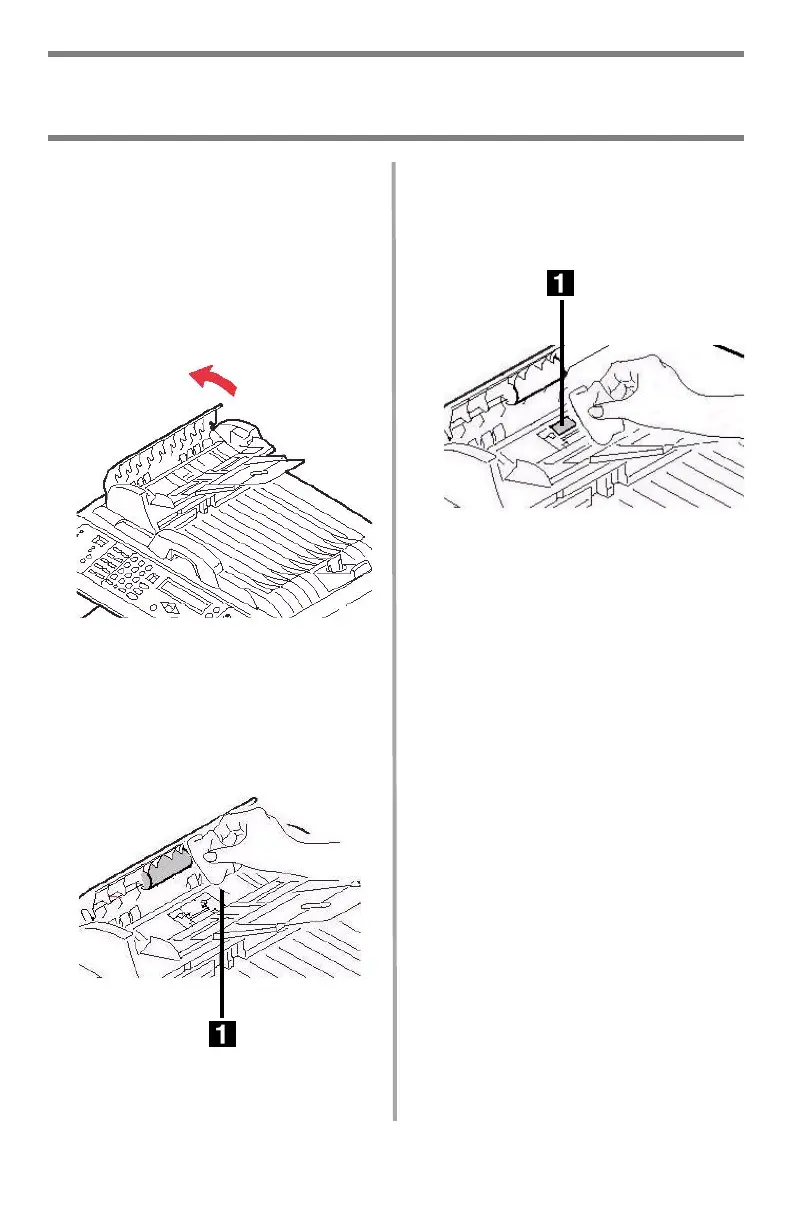 1

1