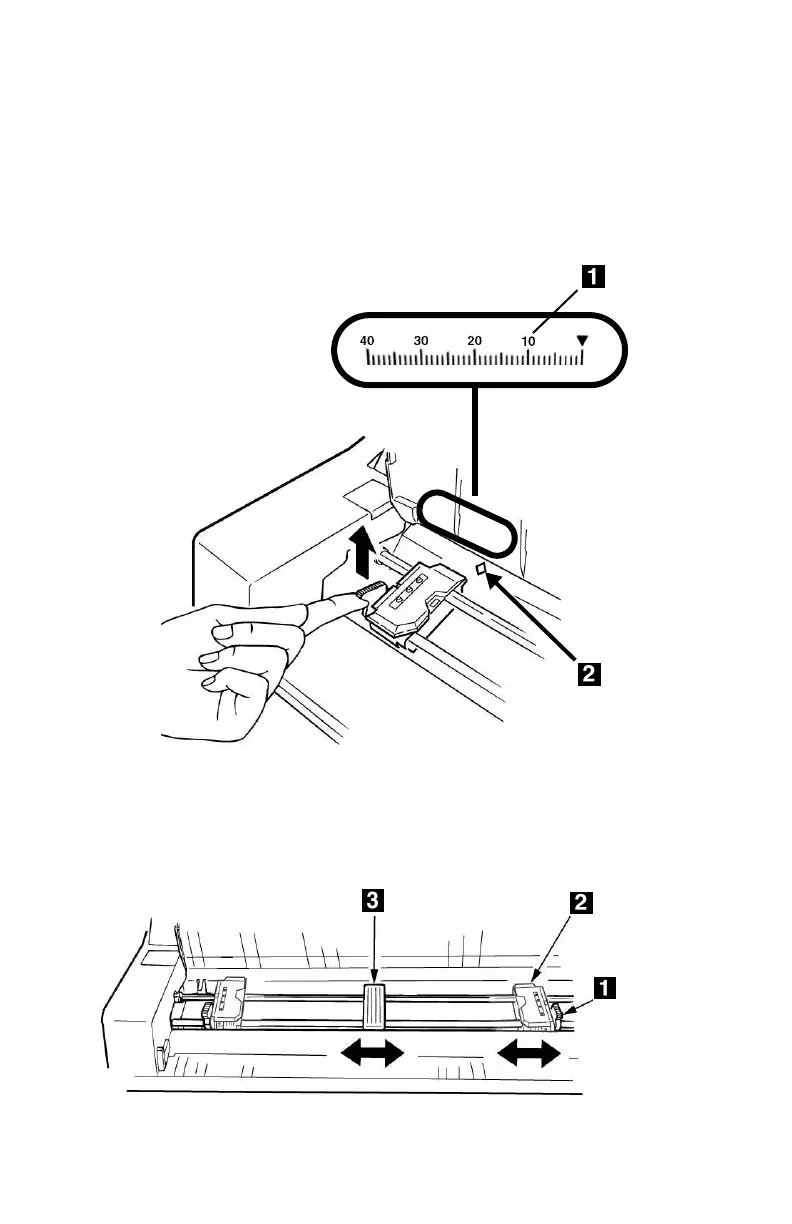 1
40 30 20 10
2
3 2 1