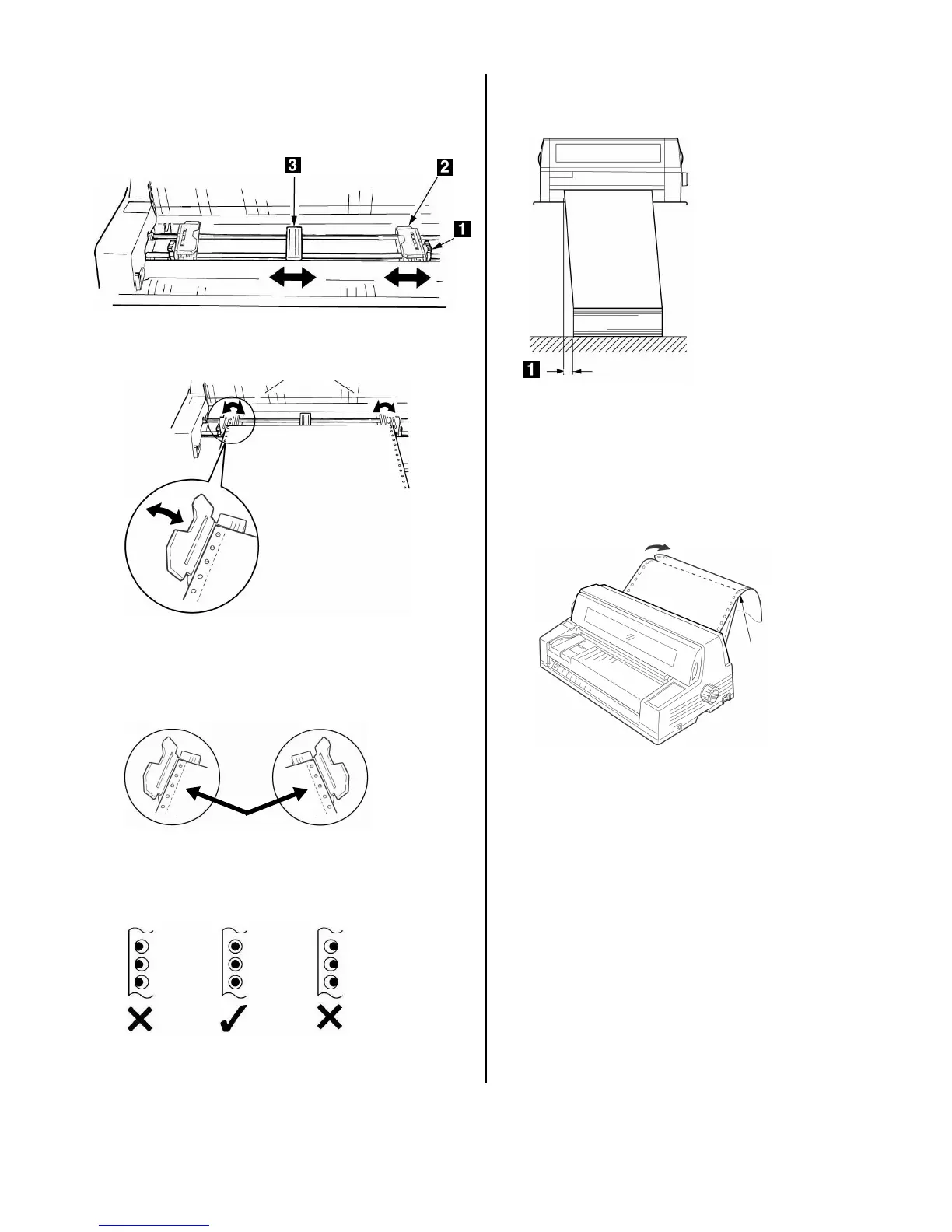 3

2

1

1