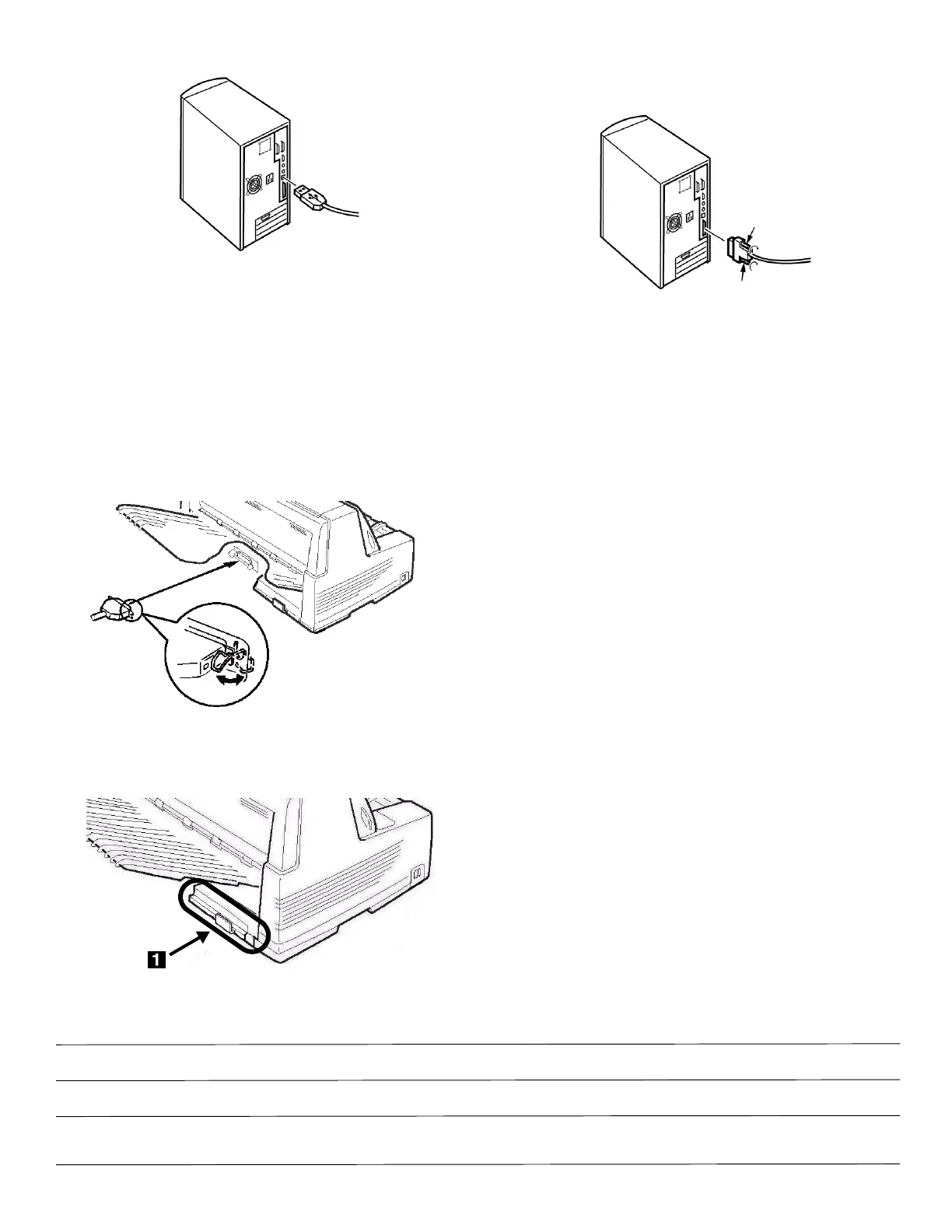 1