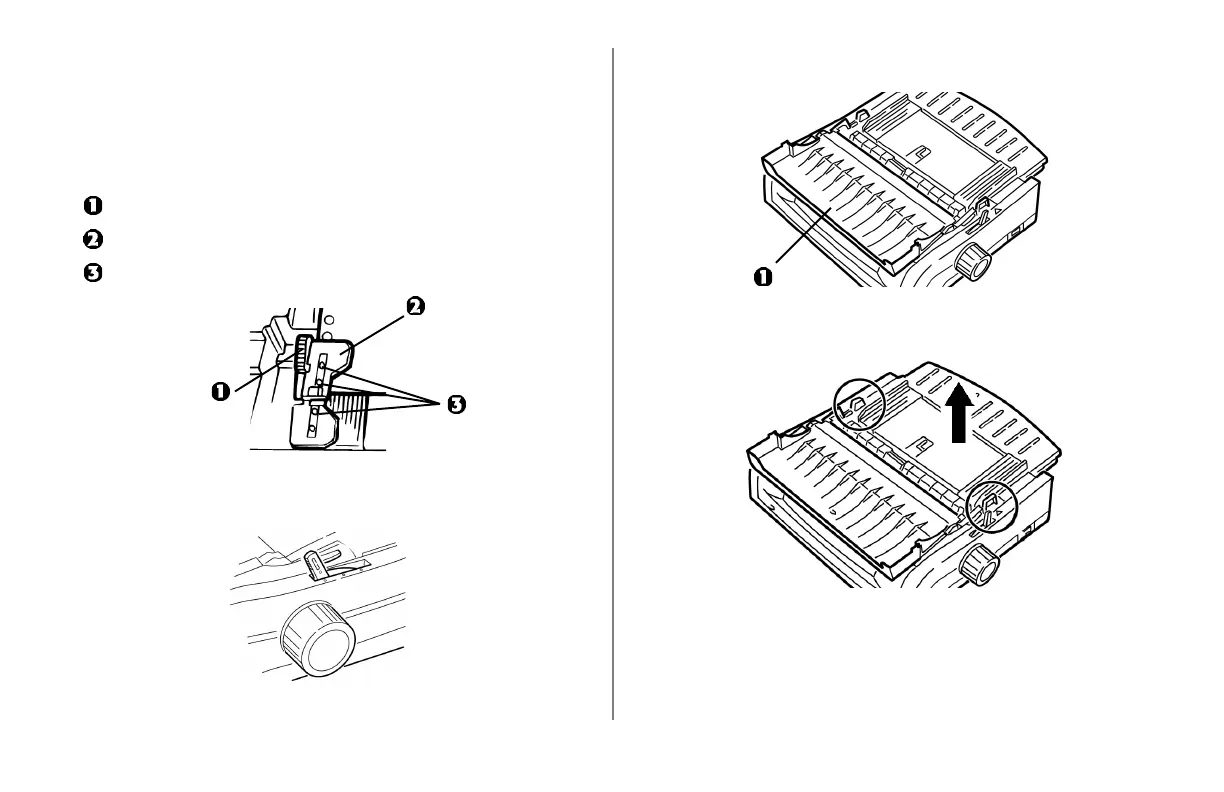 1
2
3

2
1
3

1