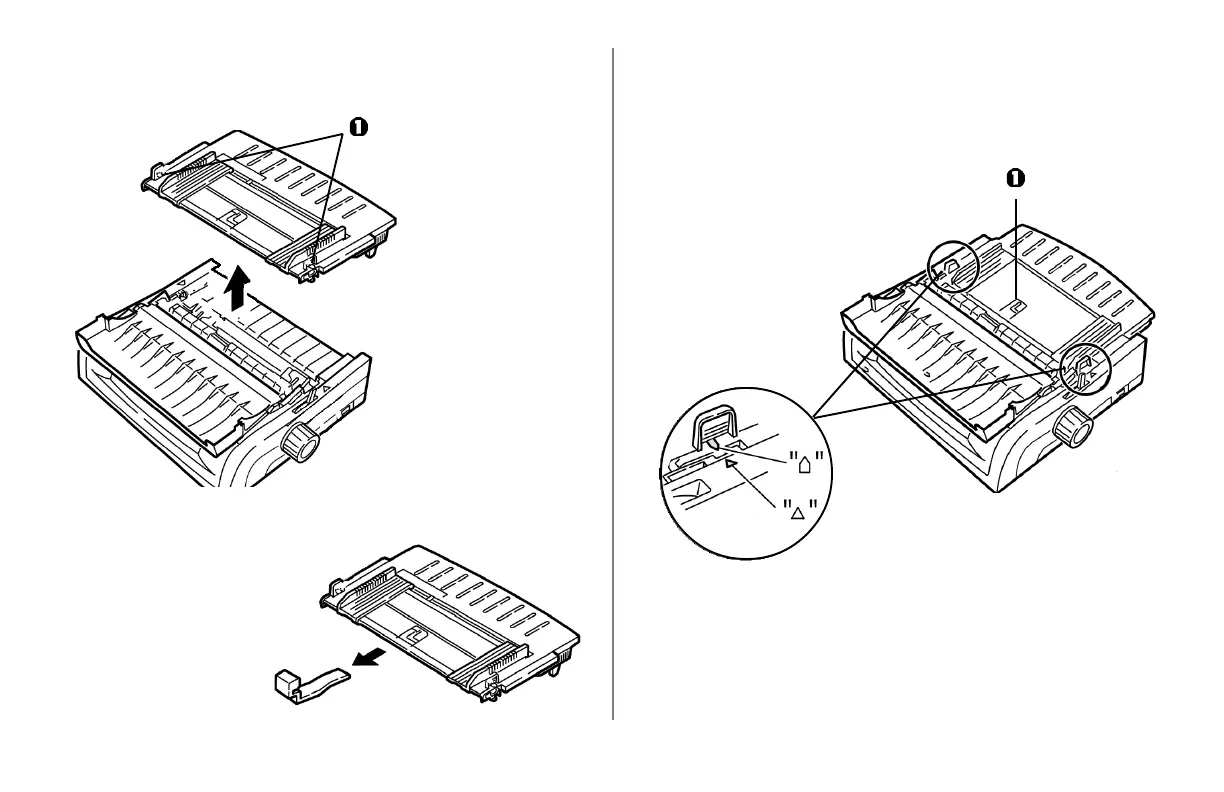 ❶

❶

"⌂"

"△"