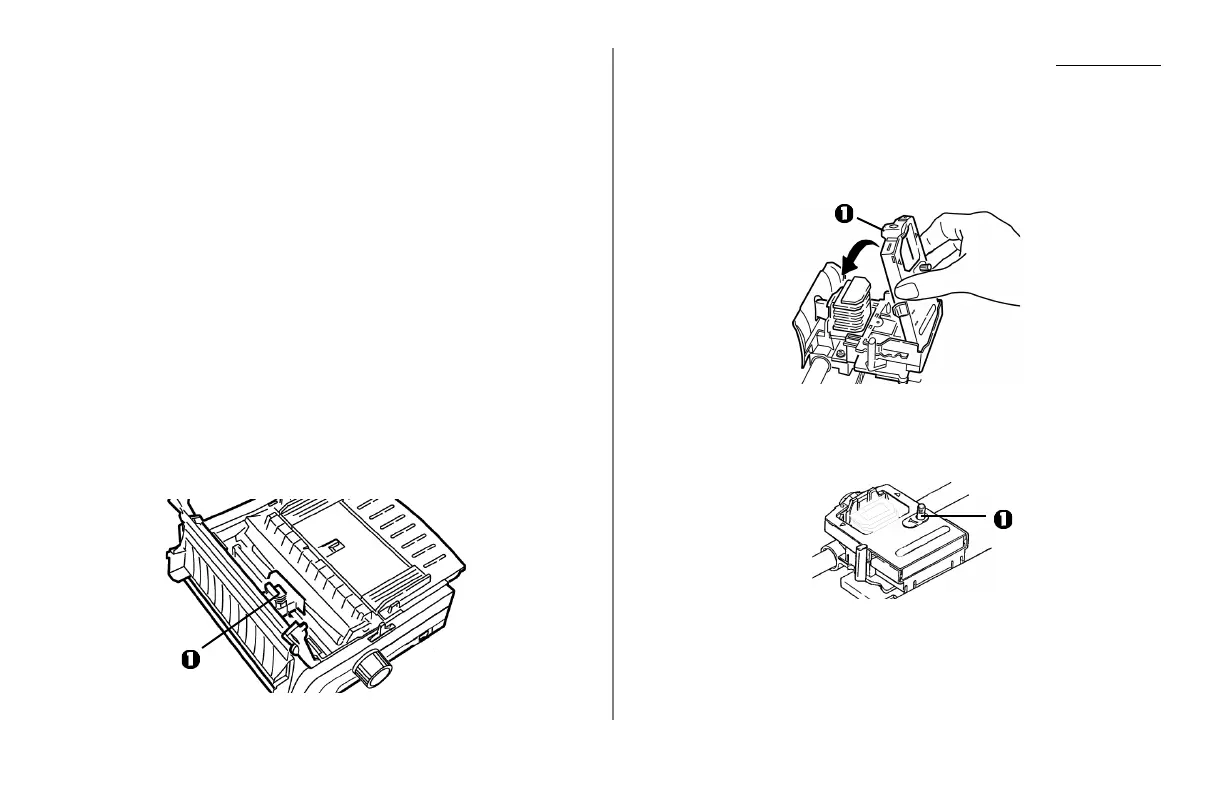 1

1

1