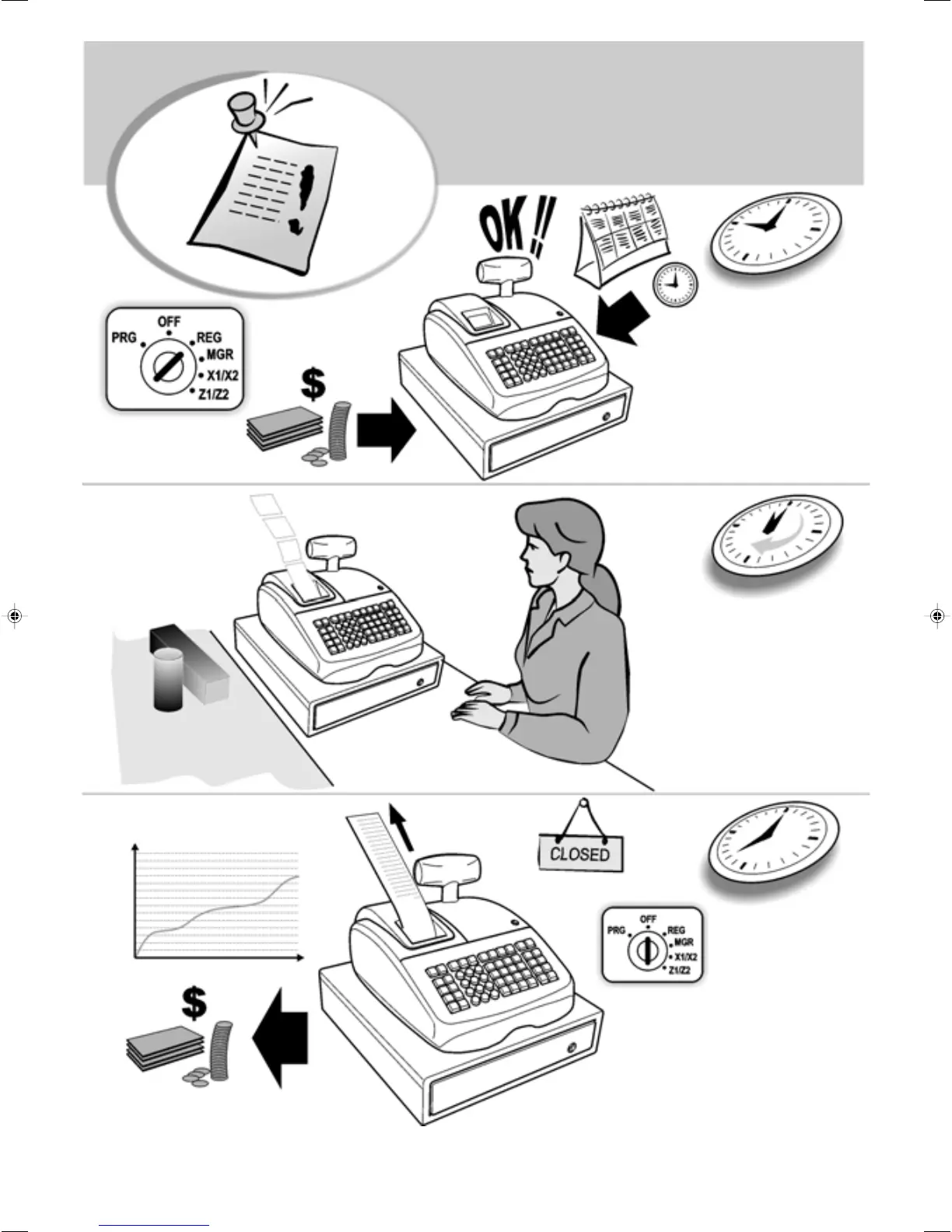 OK!!

OFF
PRG
REG
MGR
X1/X2
Z1/Z2

$

CLOSED

OFF
PRG
REG
MGR
X1/X2
Z1/Z2

$