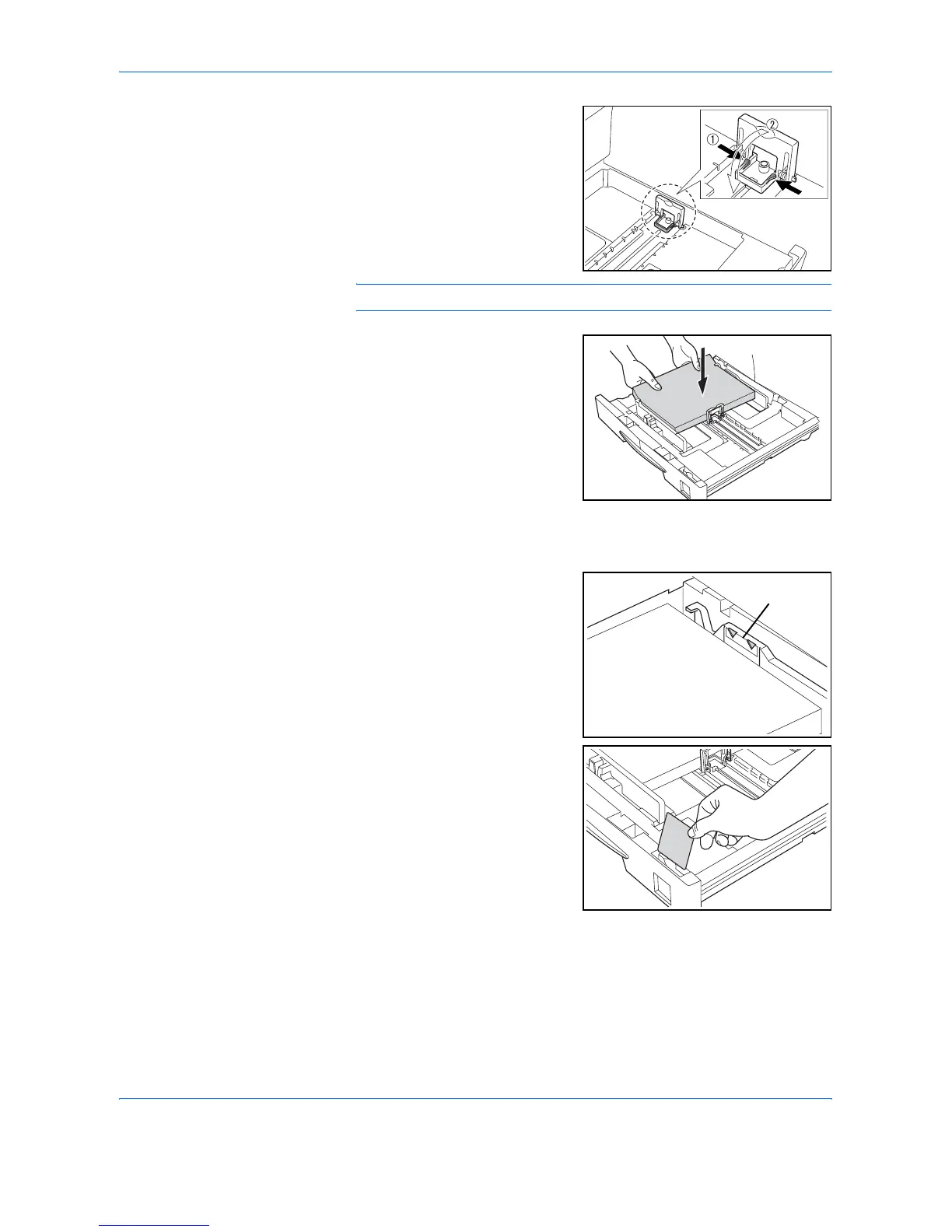 ①
②