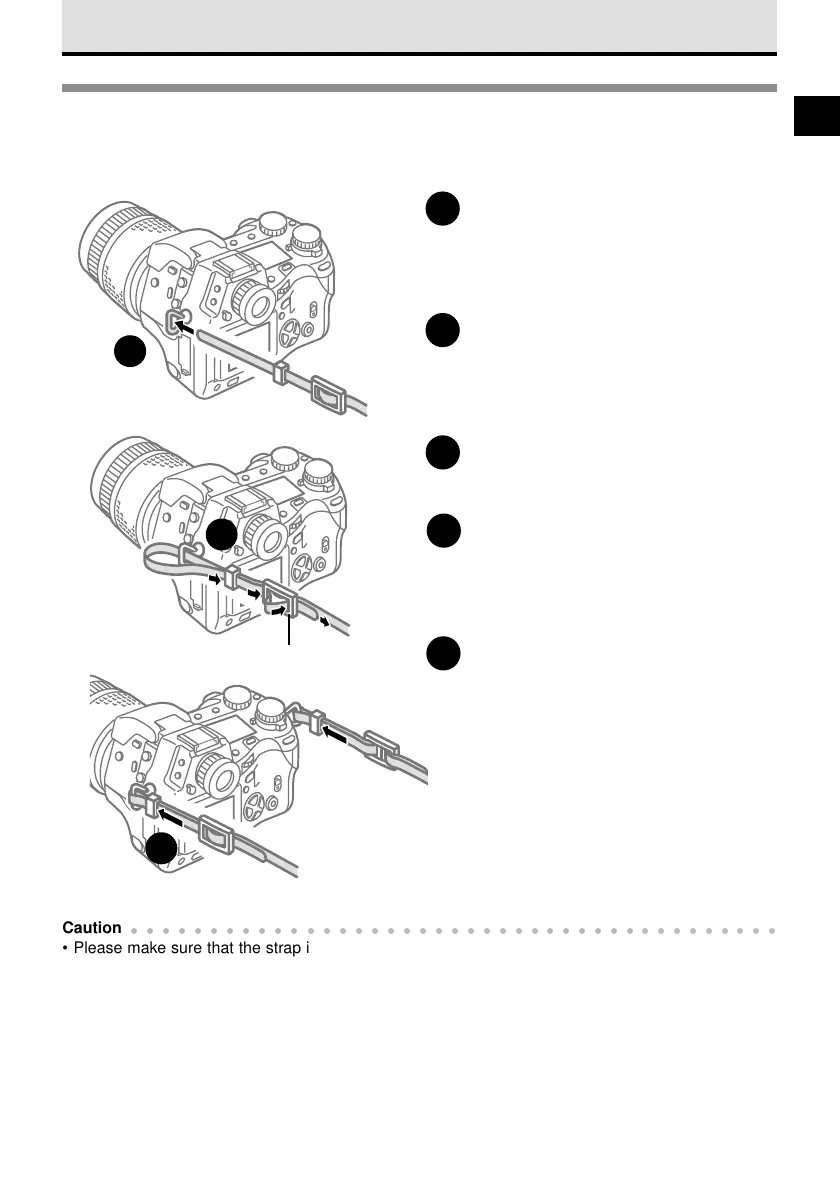 Caution

• Please make sure that the strap i