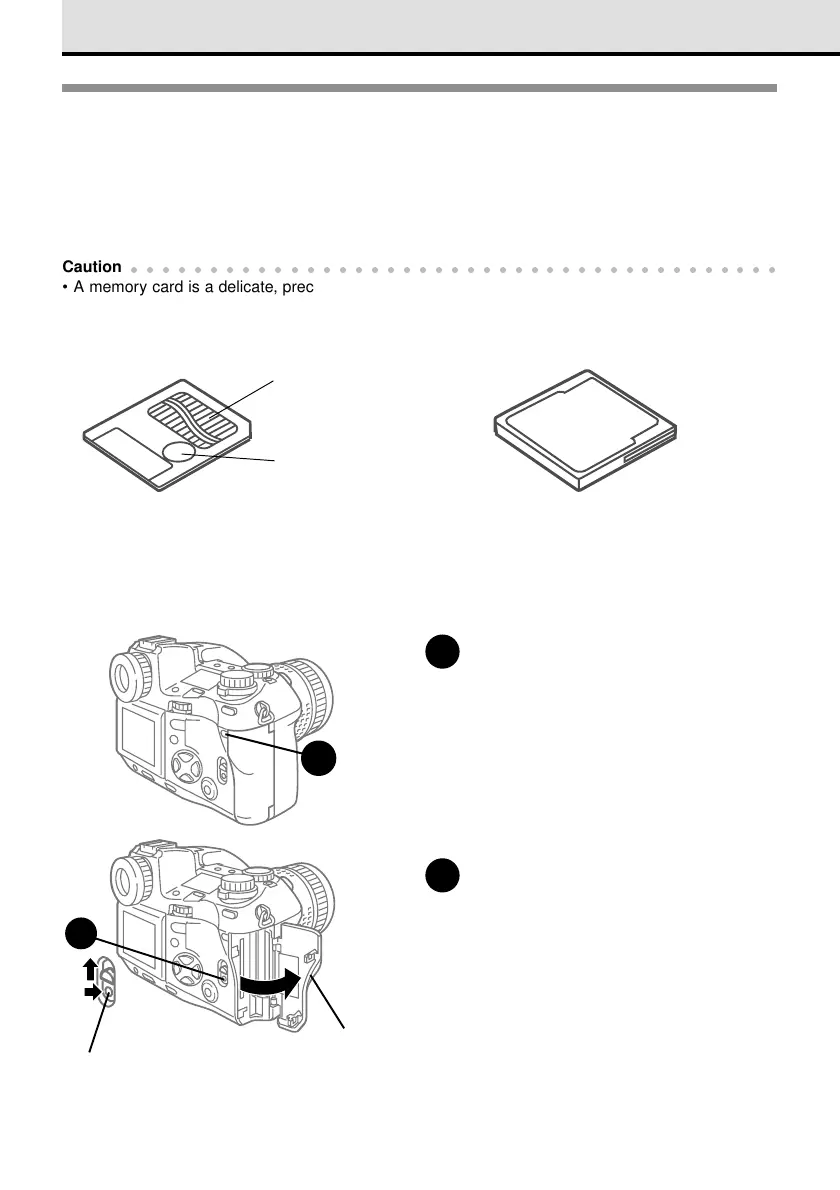 Caution

• A memory card is a delicate, prec