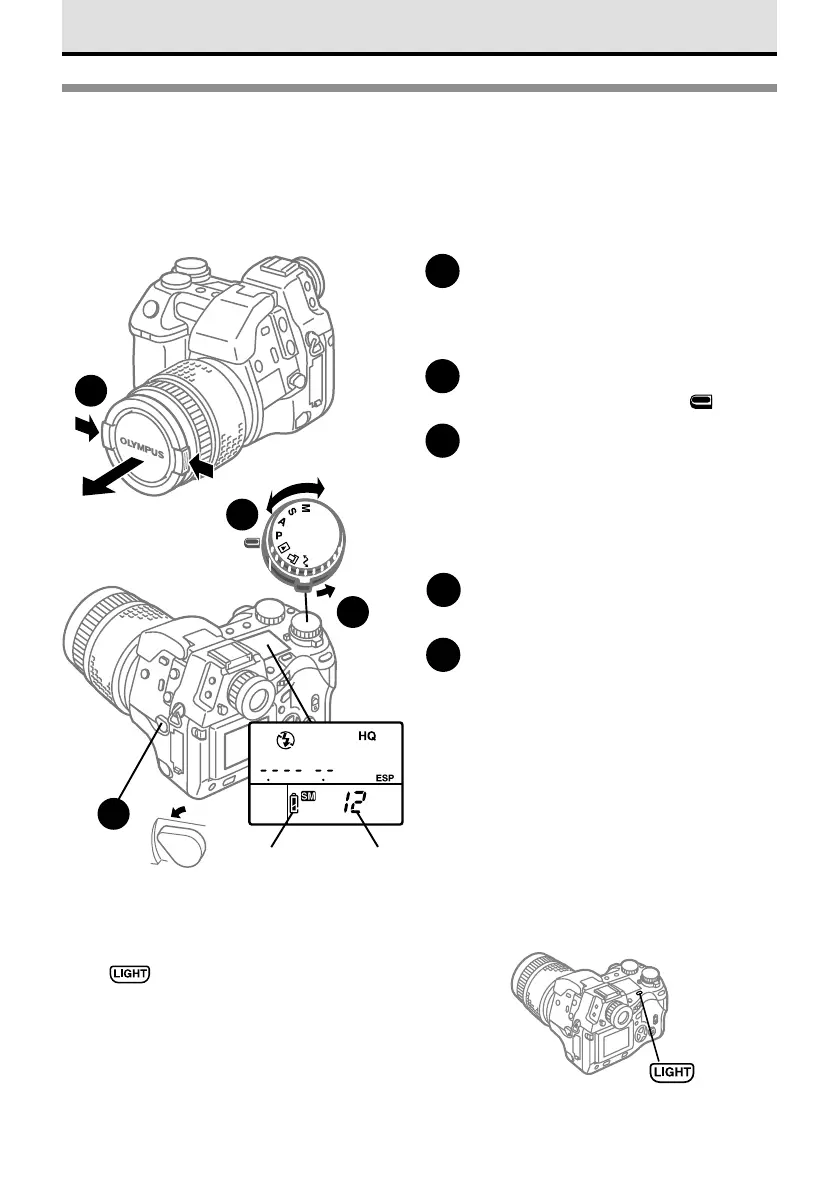 OLYMPUS

M
S
A
P

HQ
ESP
SM
12

LIGHT

LIGHT