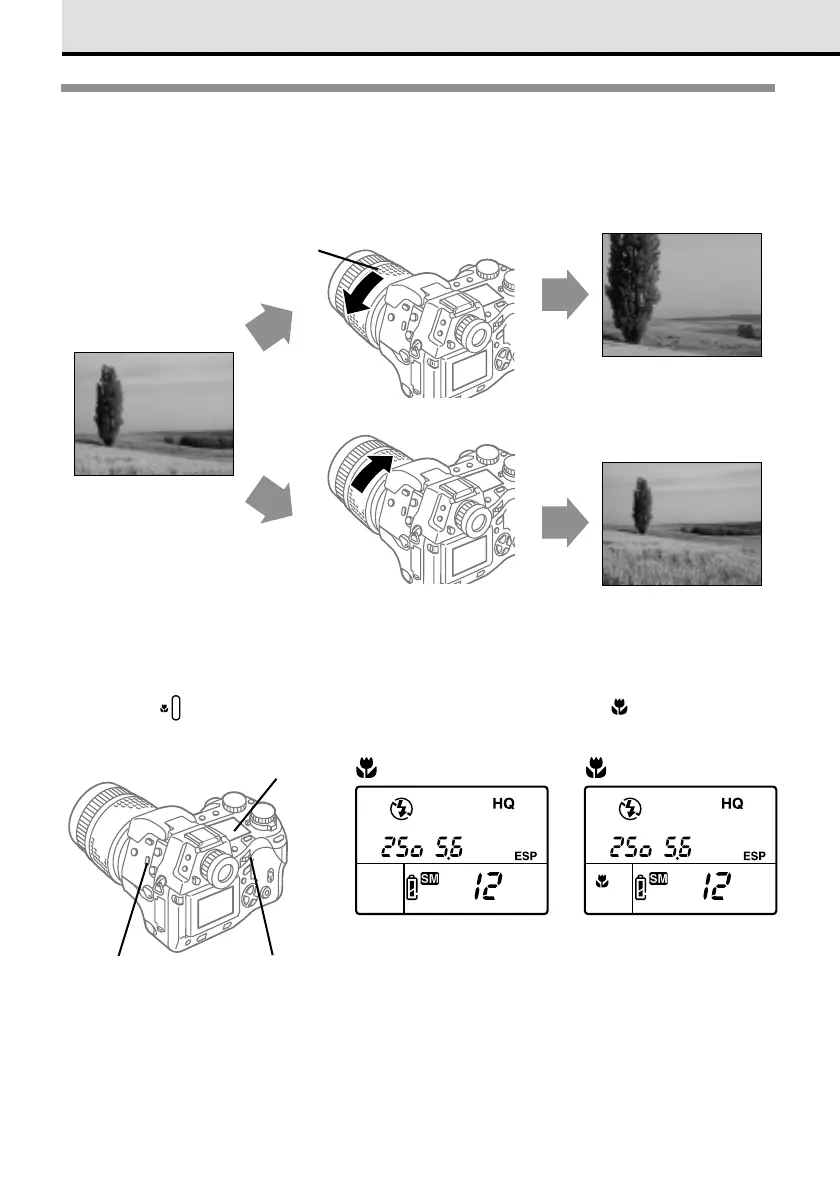 HQ

250 5.6 ESP

SM 12

HQ

250 5.6 ESP

SM 12