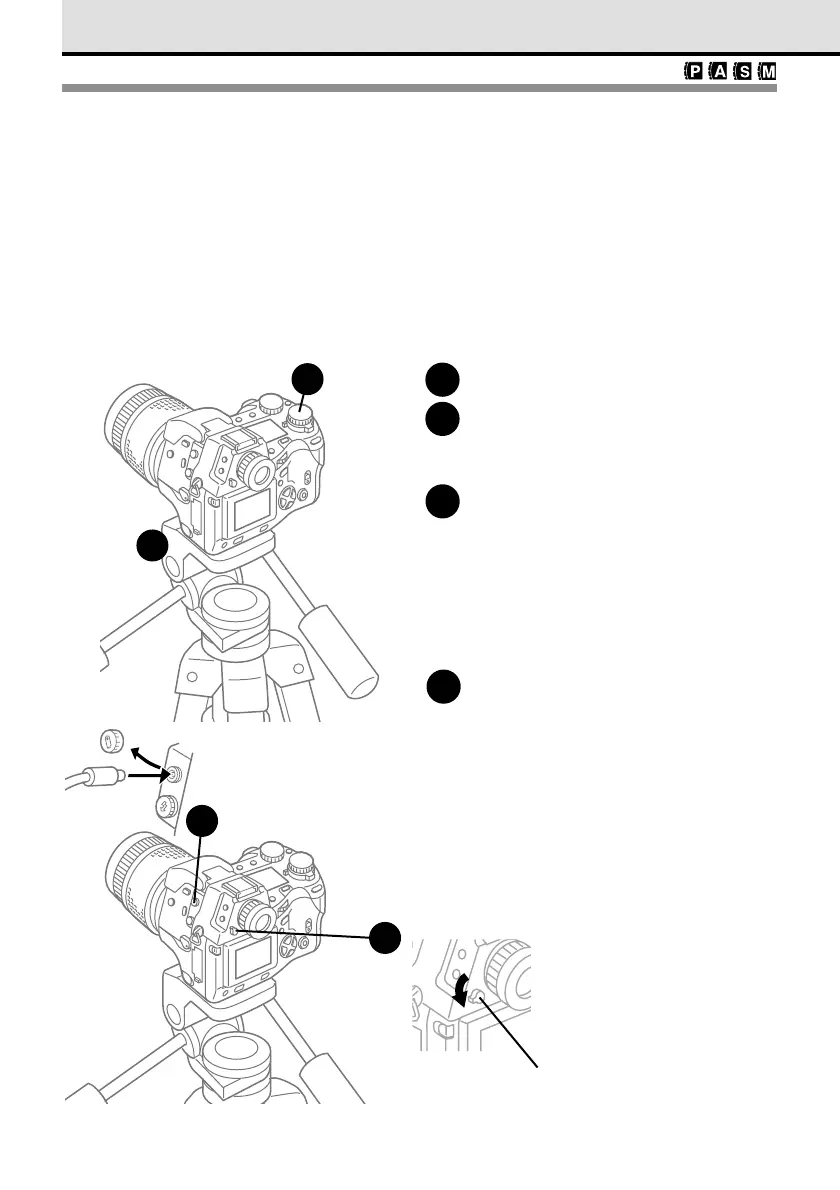 P A S M