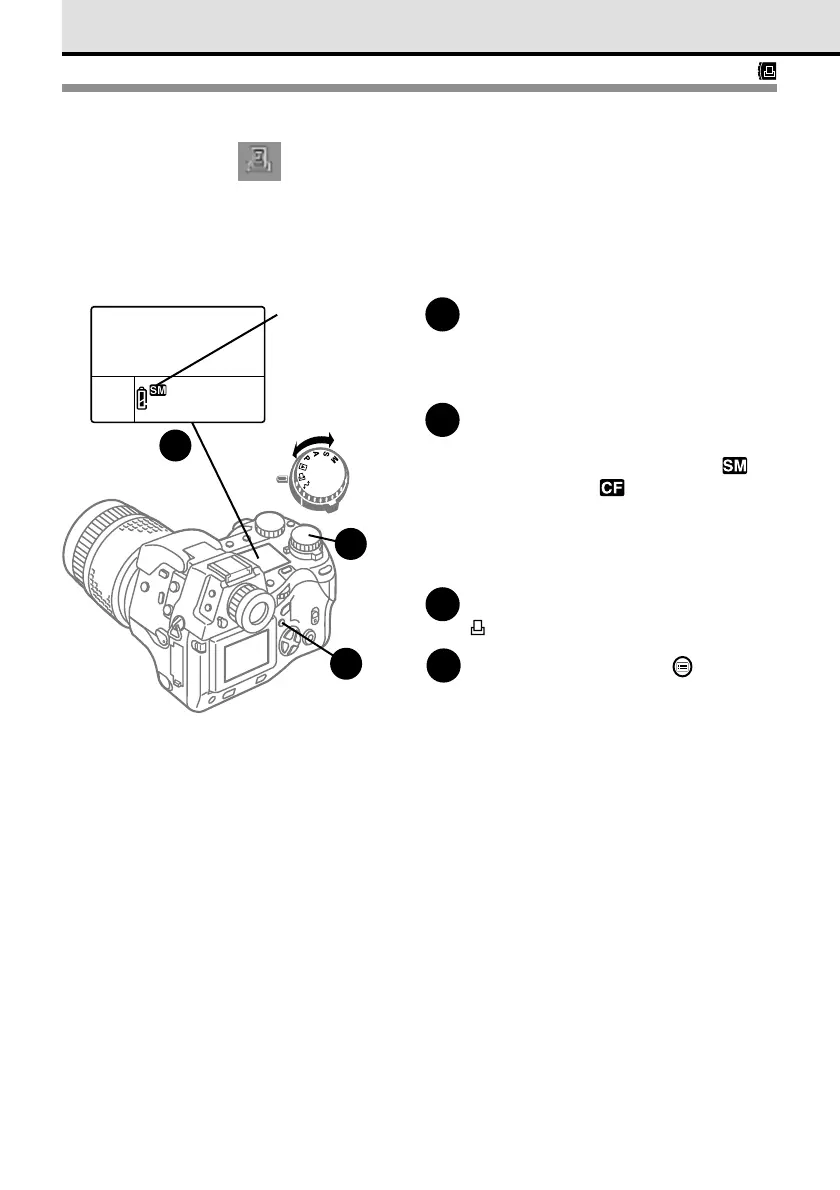 SM

P A S M

SM

CF