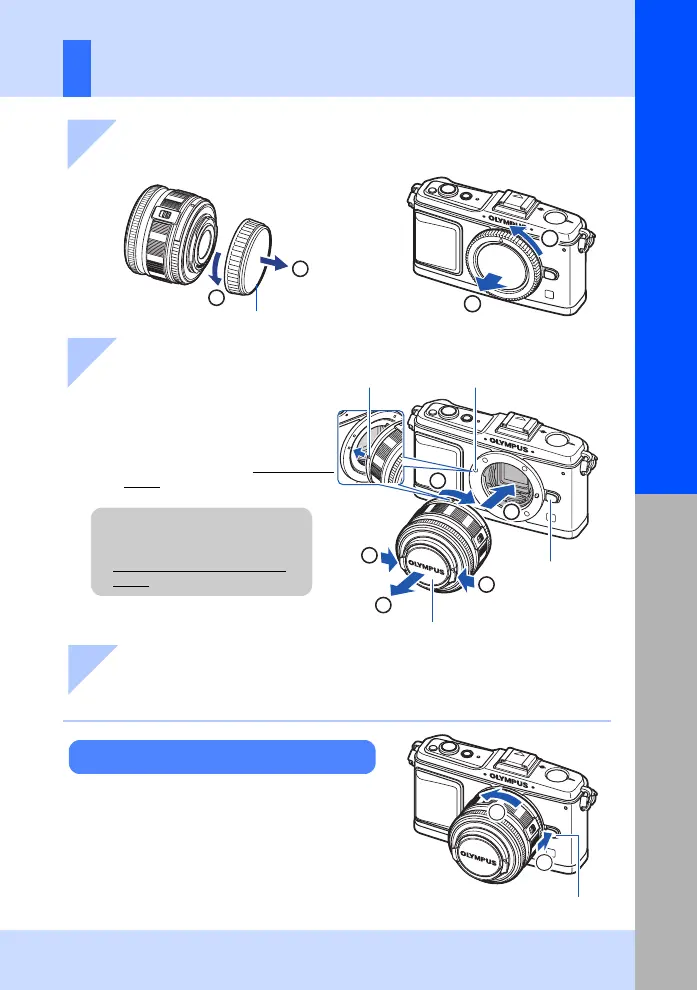 OLYMPUS

OLYMPUS

OLYMPUS

OLYMPUS

OLYMPUS