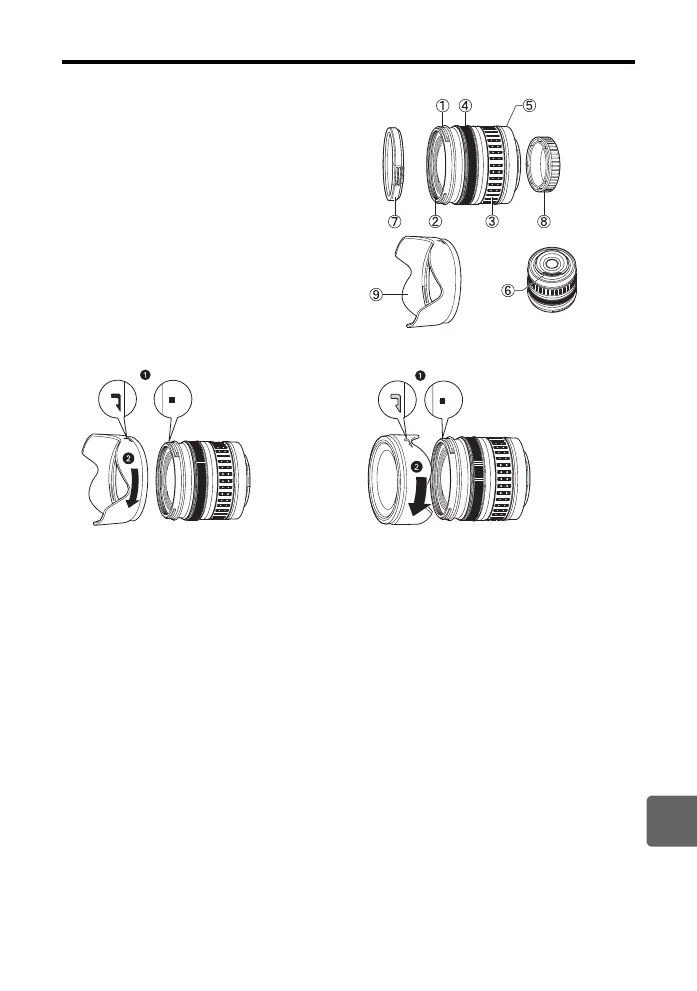 ①
④
⑤
⑦
②
③
⑧
⑨
⑥
❶
❷
❶
❷