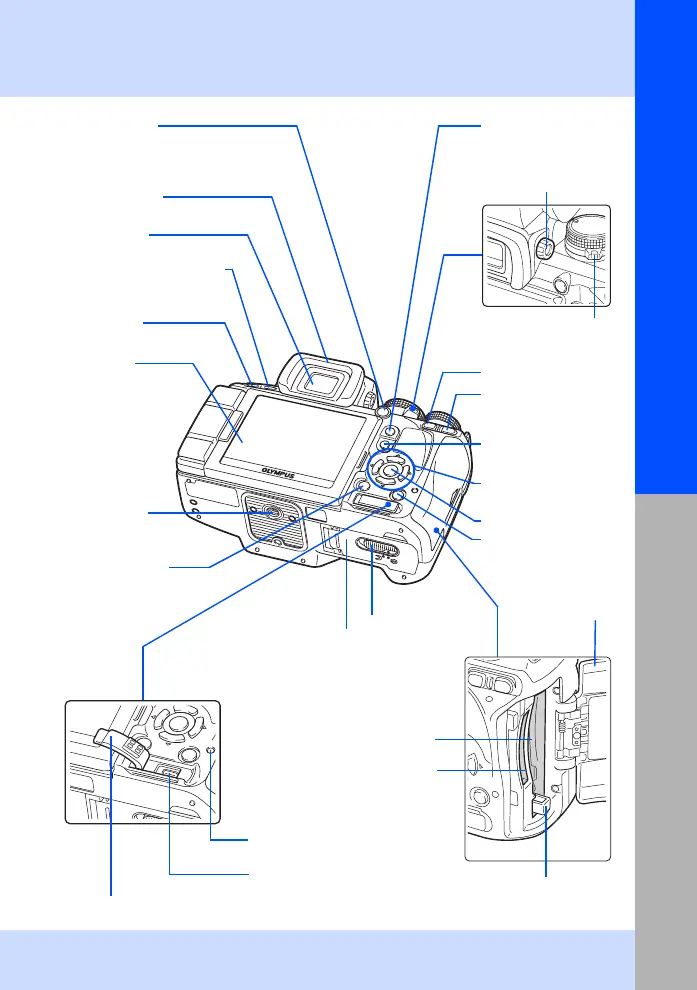 OLYMPUS